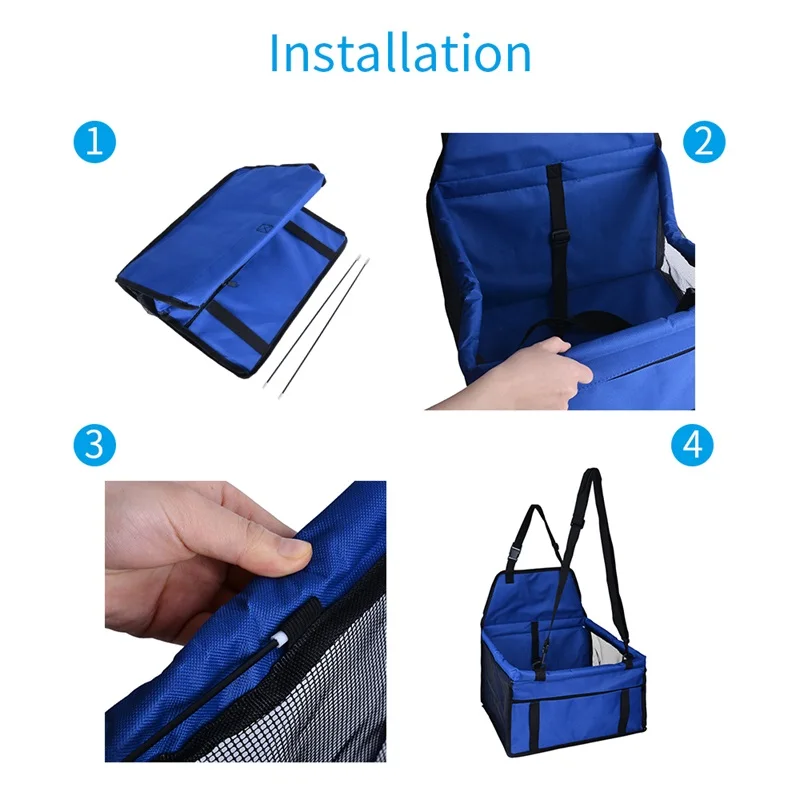 Installation

1

2

3

4