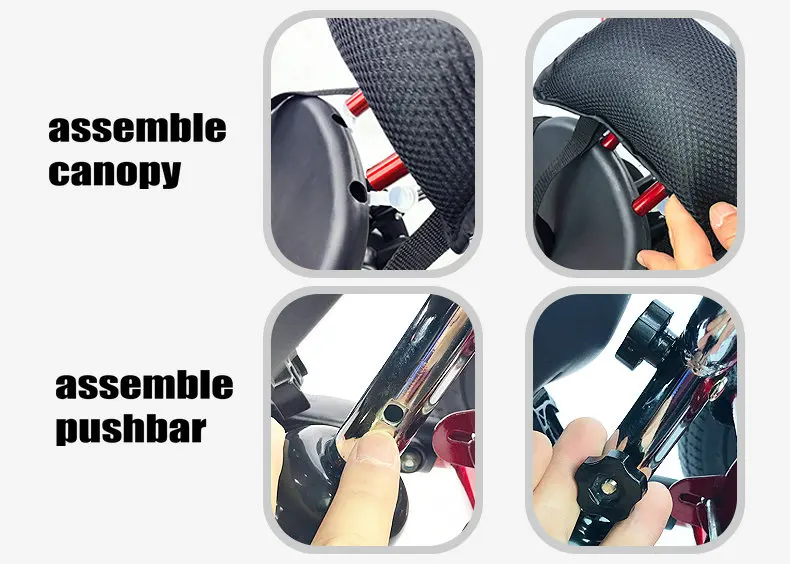 assemble canopy

assemble pushbar