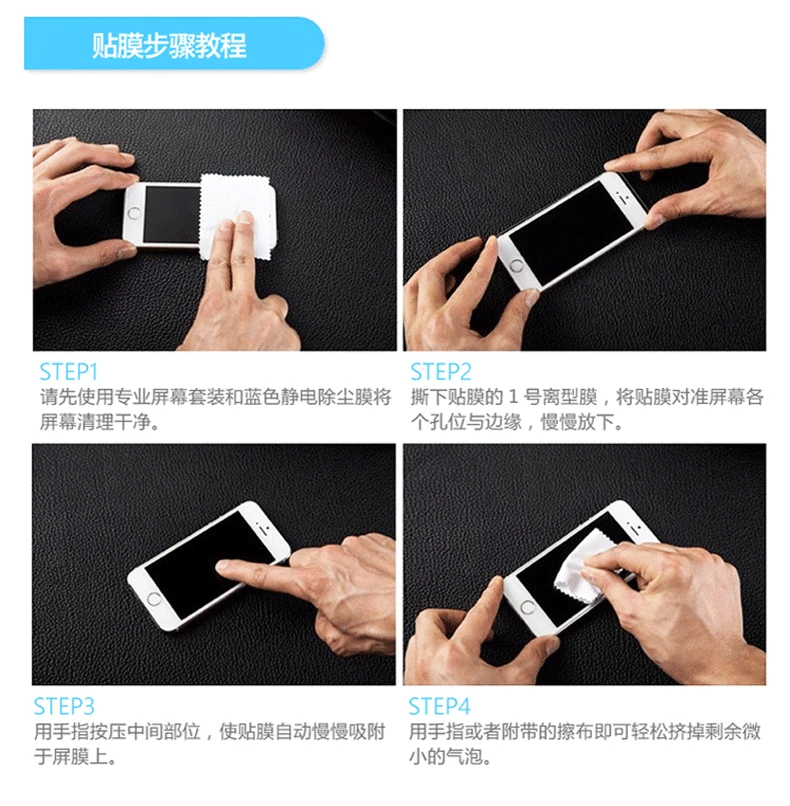 贴膜步骤教程

STEP1
请先使用专业屏幕套装和蓝色静电除尘膜将屏幕清理干净。

STEP2
撕下贴膜的 1 号离型膜，将贴膜对准屏幕各个孔位与边缘，慢慢放下。

STEP3
用手指按压中间部位，使贴膜自动慢慢吸附于屏膜上。

STEP4
用手指或者附带的擦布即可轻松挤掉剩余微小的气泡。