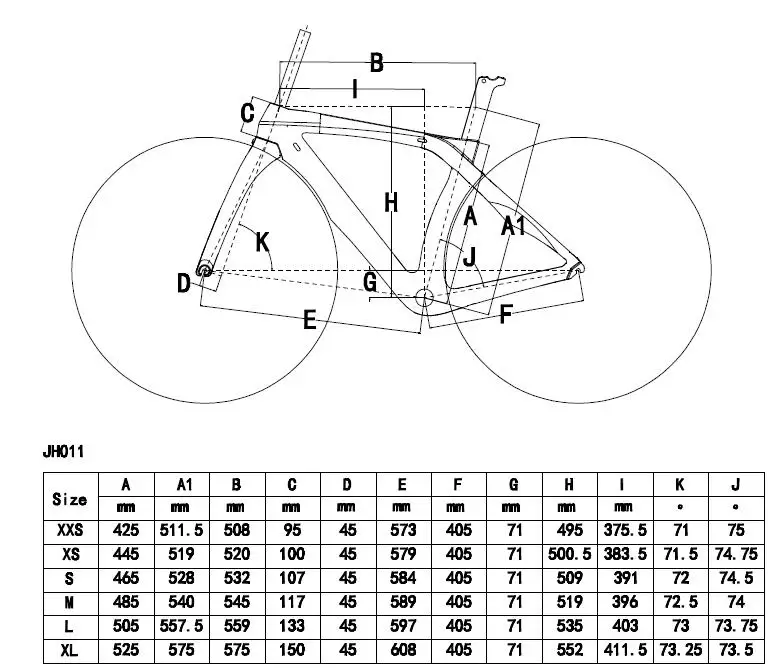 B
I
C
H
A
A1
K
J
D
G
E
F

JH011

| Size | A | A1 | B | C | D | E | F | G | H | I | K | J |
|---|---|---|---|---|---|---|---|---|---|---|---|---|
| | mm | mm | mm | mm | mm | mm | mm | mm | mm | mm | ° | ° |
| XXS | 425 | 511.5 | 508 | 95 | 45 | 573 | 405 | 71 | 495 | 375.5 | 71 | 75 |
| XS | 445 | 519 | 520 | 100 | 45 | 579 | 405 | 71 | 500.5 | 383.5 | 71.5 | 74.75 |
| S | 465 | 528 | 532 | 107 | 45 | 584 | 405 | 71 | 509 | 391 | 72 | 74.5 |
| M | 485 | 540 | 545 | 117 | 45 | 589 | 405 | 71 | 519 | 396 | 72.5 | 74 |
| L | 505 | 557.5 | 559 | 133 | 45 | 597 | 405 | 71 | 535 | 403 | 73 | 73.75 |
| XL | 525 | 575 | 575 | 150 | 45 | 608 | 405 | 71 | 552 | 411.5 | 73.25 | 73.5 |