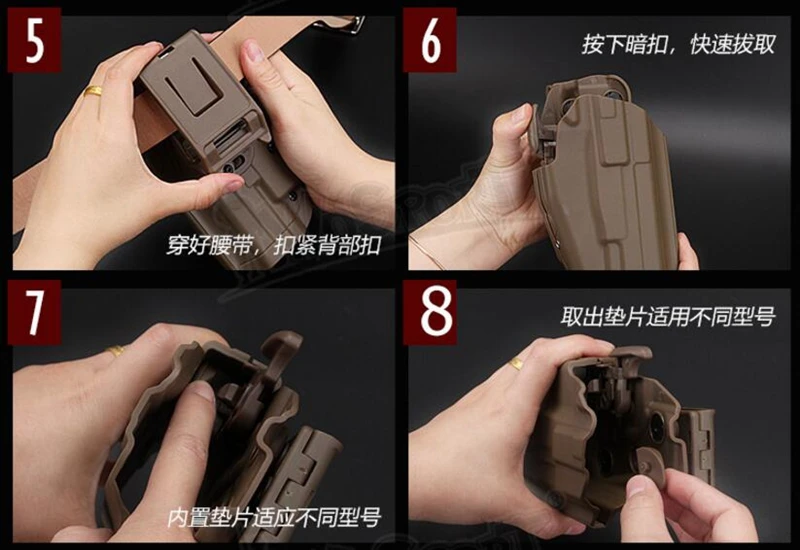 5

穿好腰带，扣紧背部扣

6

按下暗扣，快速拔取

7

内置垫片适应不同型号

8

取出垫片适用不同型号