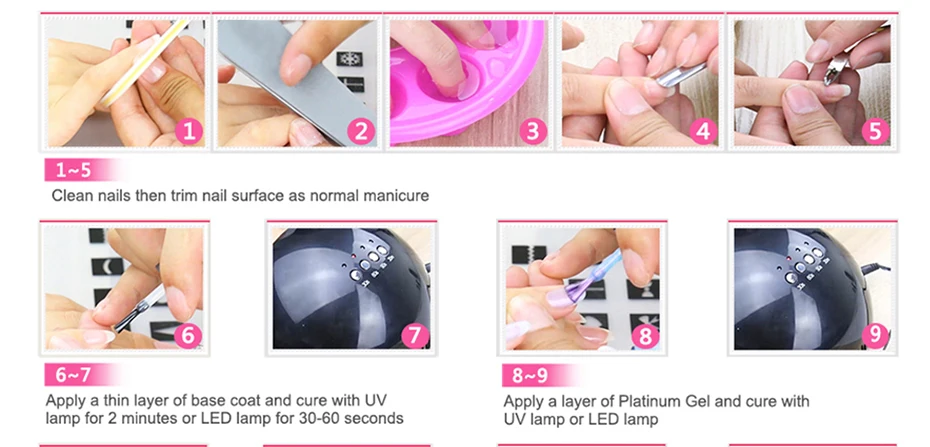 1

2

3

4

5

1~5

Clean nails then trim nail surface as normal manicure

6

7

6~7

Apply a thin layer of base coat and cure with UV lamp for 2 minutes or LED lamp for 30-60 seconds

8

9

8~9

Apply a layer of Platinum Gel and cure with UV lamp or LED lamp