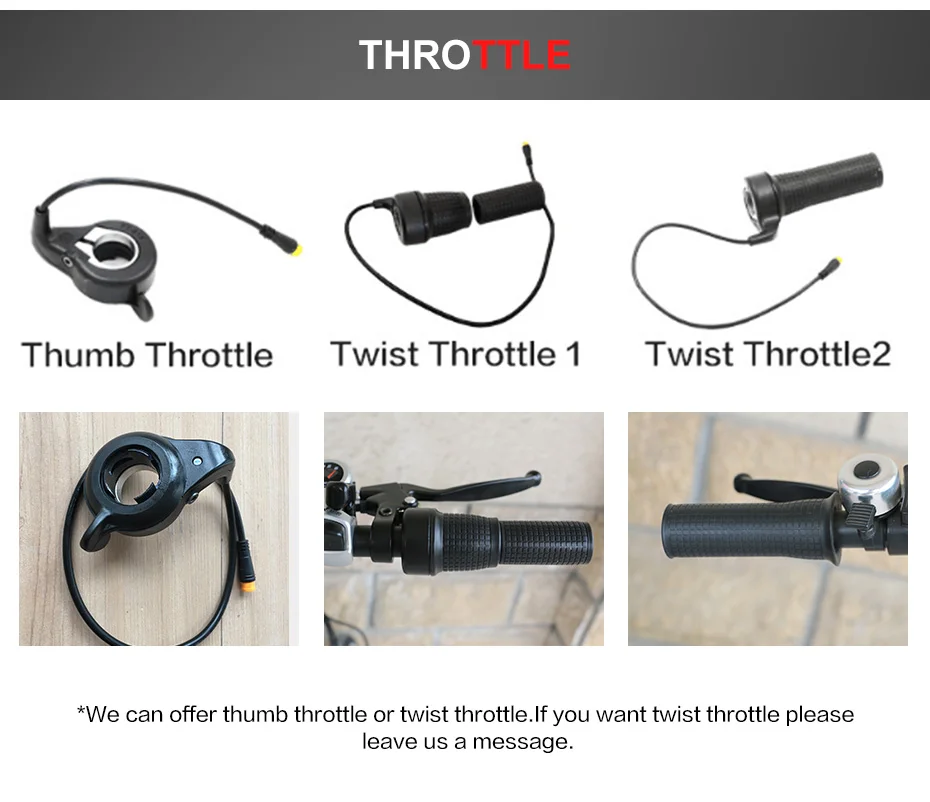 THROTTLE

Thumb Throttle

Twist Throttle 1

Twist Throttle2

*We can offer thumb throttle or twist throttle.If you want twist throttle please leave us a message.