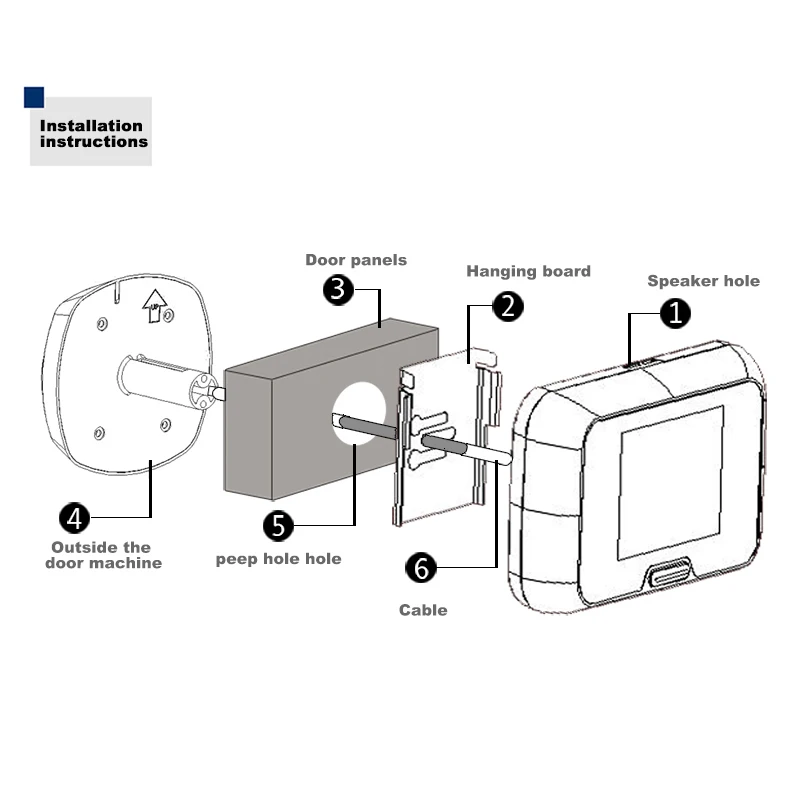 Installation instructions

Door panels

3

Hanging board

2

Speaker hole

1

UP

4

Outside the door machine

5

peep hole hole

6

Cable