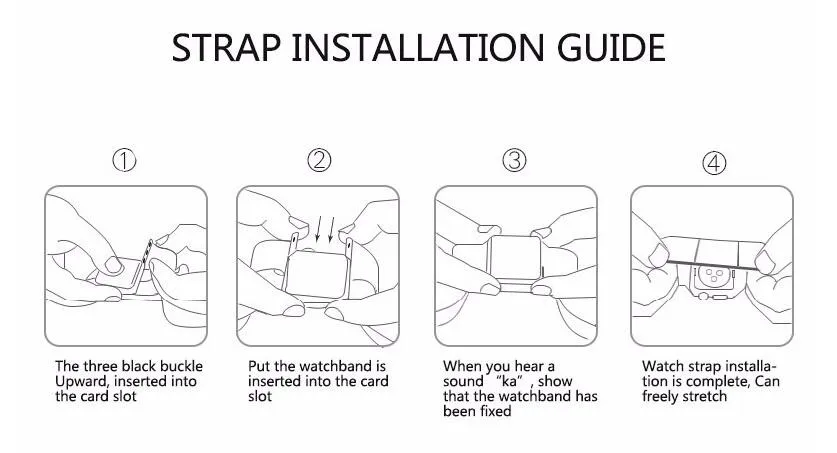 STRAP INSTALLATION GUIDE

①

The three black buckle Upward, inserted into the card slot

②

Put the watchband is inserted into the card slot

③

When you hear a sound "ka", show that the watchband has been fixed

④

Watch strap installation is complete, Can freely stretch