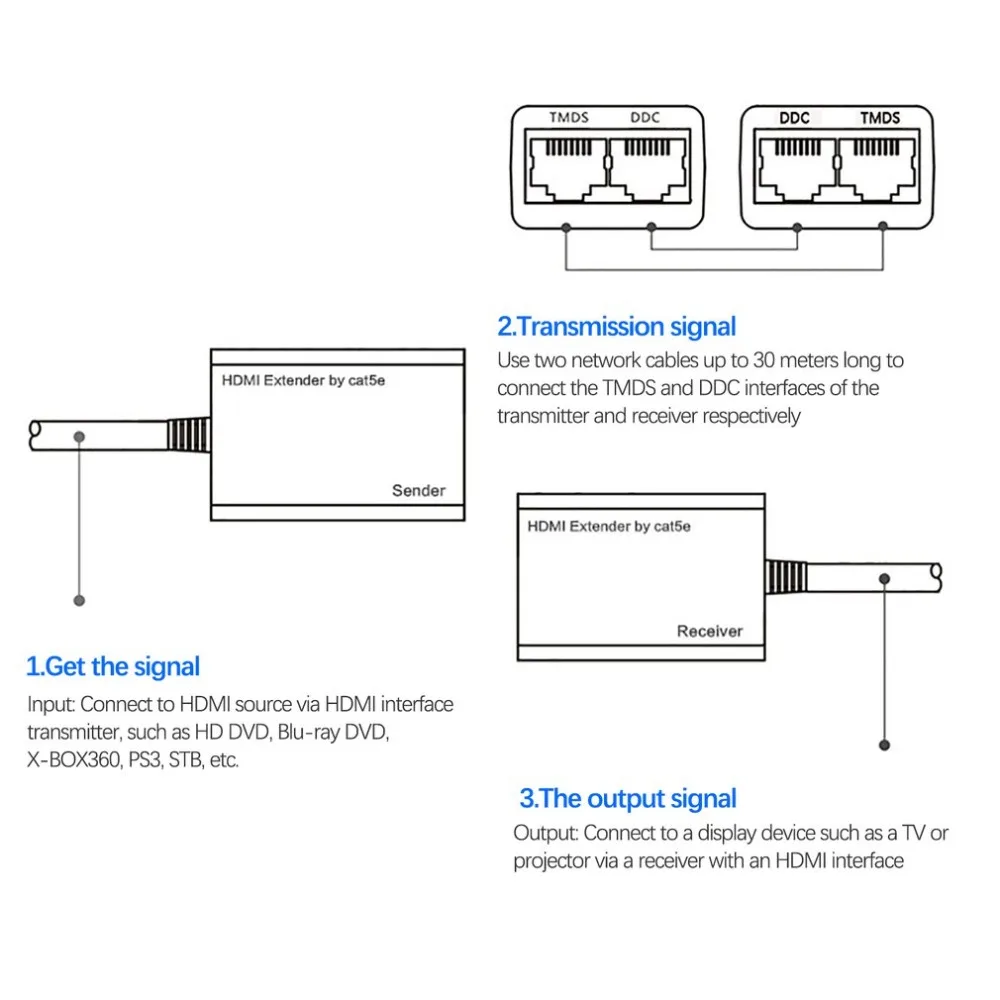 TMDS DDC

DDC TMDS

2.Transmission signal

Use two network cables up to 30 meters long to connect the TMDS and DDC interfaces of the transmitter and receiver respectively

HDMI Extender by cat5e

Sender

HDMI Extender by cat5e

Receiver

1.Get the signal

Input: Connect to HDMI source via HDMI interface transmitter, such as HD DVD, Blu-ray DVD, X-BOX360, PS3, STB, etc.

3.The output signal

Output: Connect to a display device such as a TV or projector via a receiver with an HDMI interface