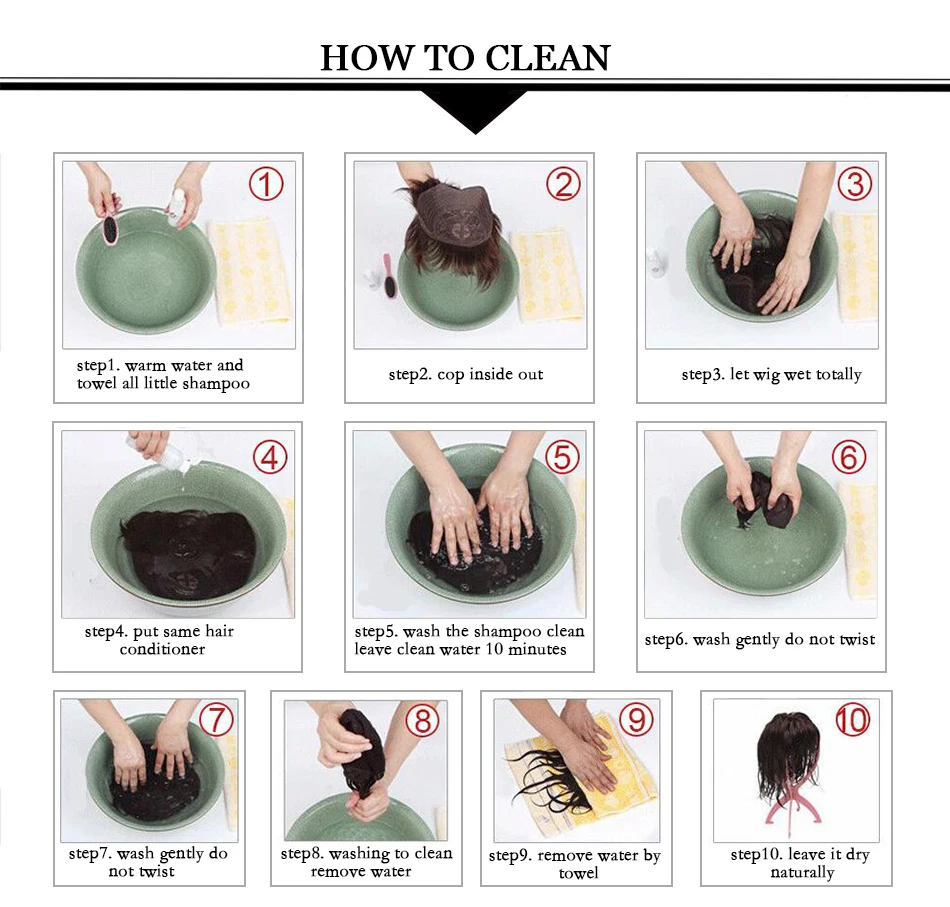 HOW TO CLEAN

①
step1. warm water and towel all little shampoo

②
step2. cop inside out

③
step3. let wig wet totally

④
step4. put same hair conditioner

⑤
step5. wash the shampoo clean leave clean water 10 minutes

⑥
step6. wash gently do not twist

⑦
step7. wash gently do not twist

⑧
step8. washing to clean remove water

⑨
step9. remove water by towel

⑩
step10. leave it dry naturally