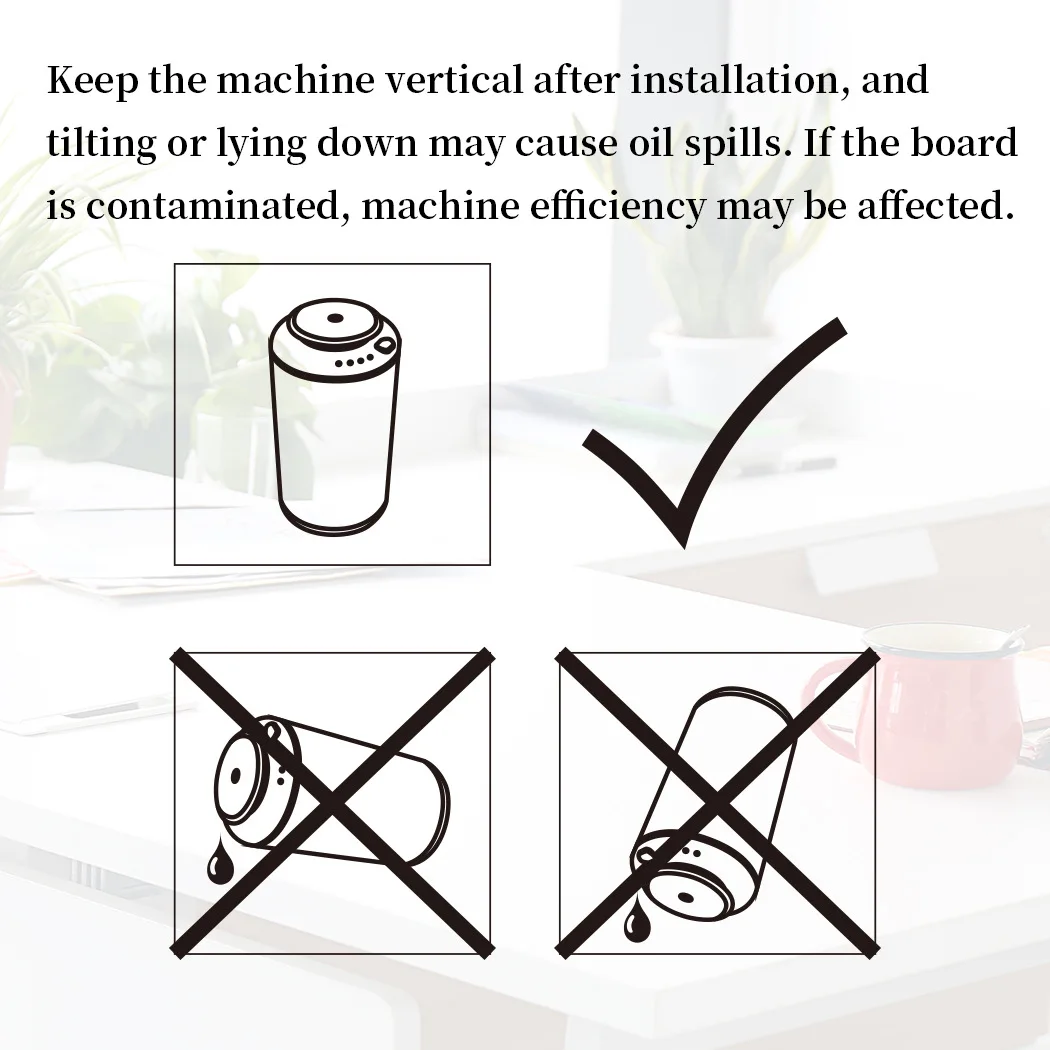 Keep the machine vertical after installation, and tilting or lying down may cause oil spills. If the board is contaminated, machine efficiency may be affected.