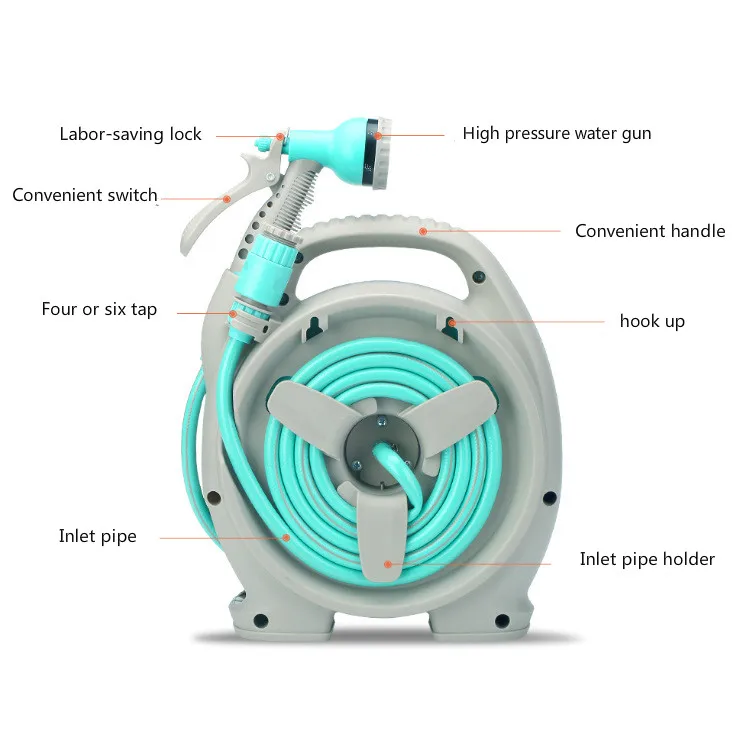 Labor-saving lock

High pressure water gun

Convenient switch

Convenient handle

Four or six tap

hook up

Inlet pipe

Inlet pipe holder