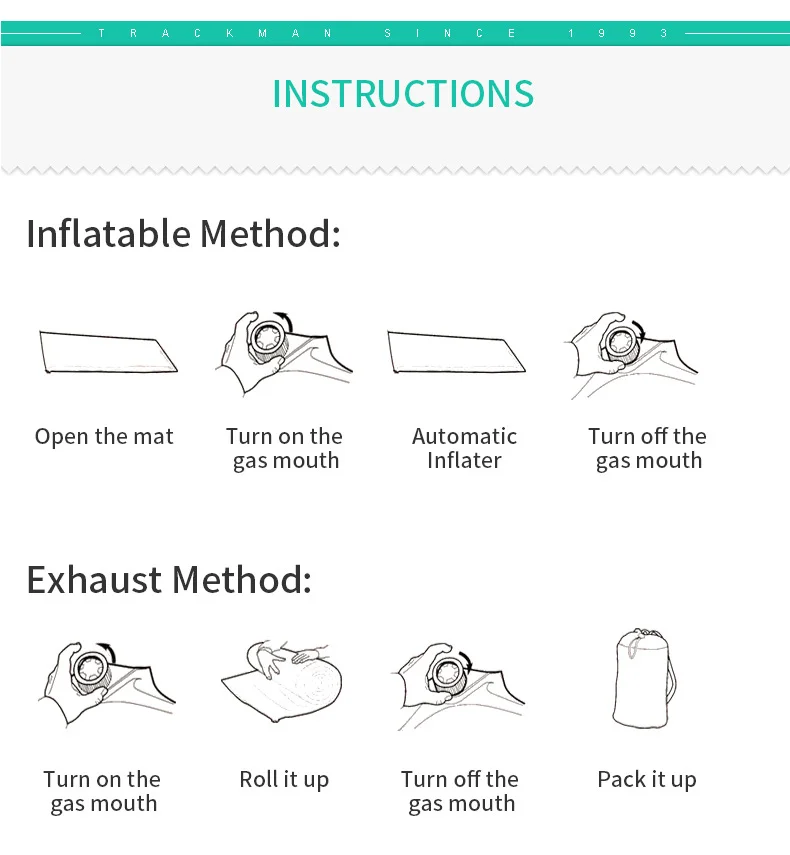 TRACKMAN SINCE 1993

INSTRUCTIONS

Inflatable Method:

Open the mat

Turn on the gas mouth

Automatic Inflater

Turn off the gas mouth

Exhaust Method:

Turn on the gas mouth

Roll it up

Turn off the gas mouth

Pack it up