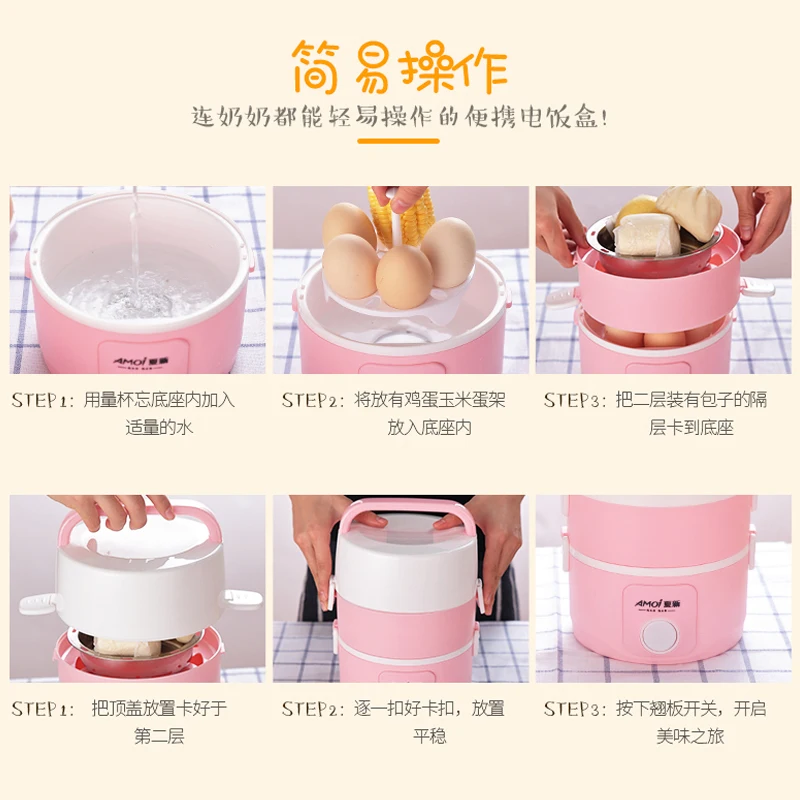 简易操作

连奶奶都能轻易操作的便携电饭盒!

AMOi 夏新

STEP1: 用量杯忘底座内加入适量的水

STEP2: 将放有鸡蛋玉米蛋架放入底座内

STEP3: 把二层装有包子的隔层卡到底座

AMOi 夏新

STEP1: 把顶盖放置卡好于第二层

STEP2: 逐一扣好卡扣，放置平稳

STEP3: 按下翘板开关，开启美味之旅