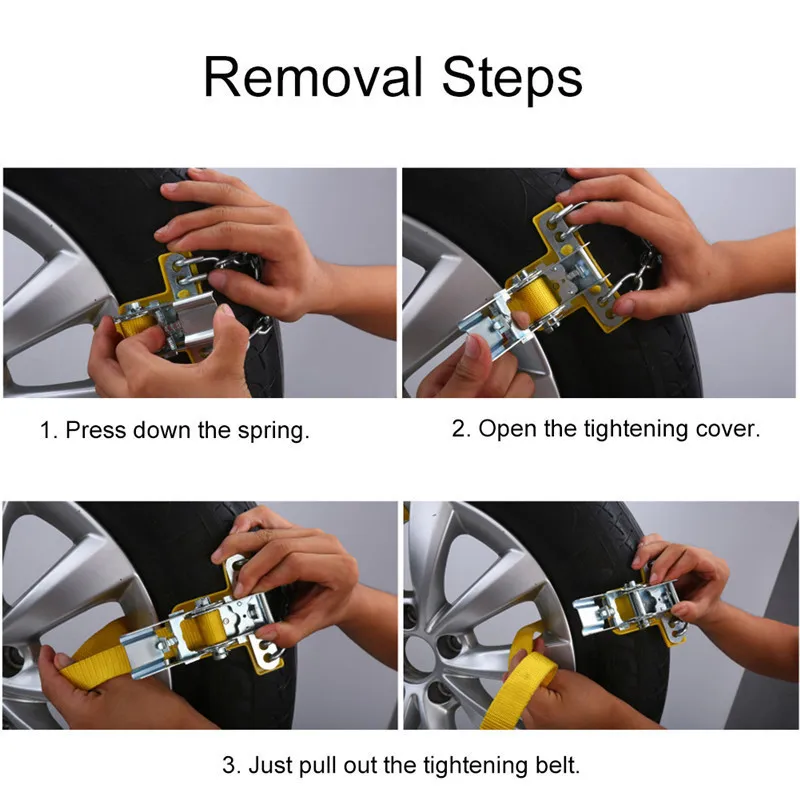 Removal Steps

1. Press down the spring.

2. Open the tightening cover.

3. Just pull out the tightening belt.