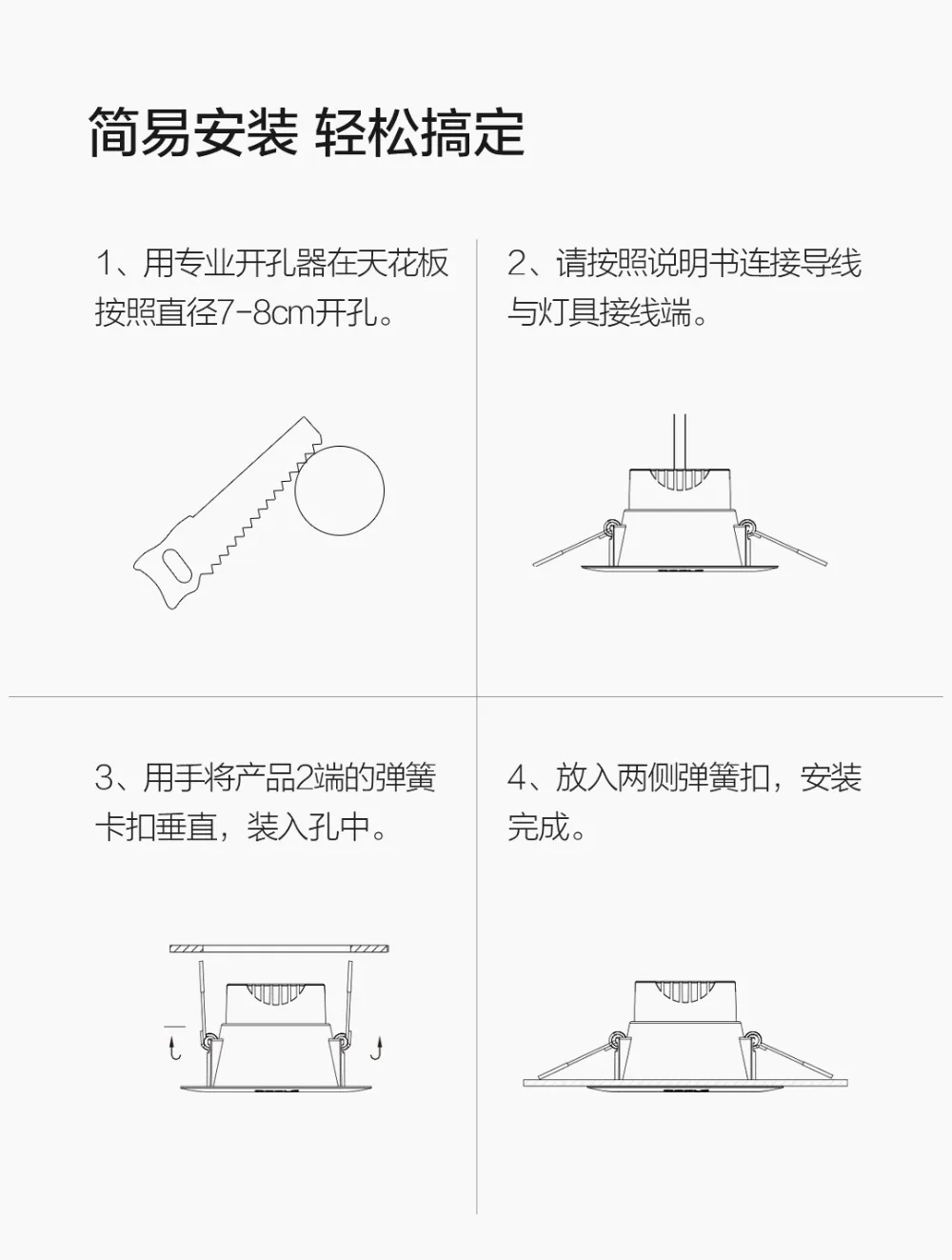 简易安装 轻松搞定

1、用专业开孔器在天花板按照直径7-8cm开孔。

2、请按照说明书连接导线与灯具接线端。

3、用手将产品2端的弹簧卡扣垂直，装入孔中。

4、放入两侧弹簧扣，安装完成。