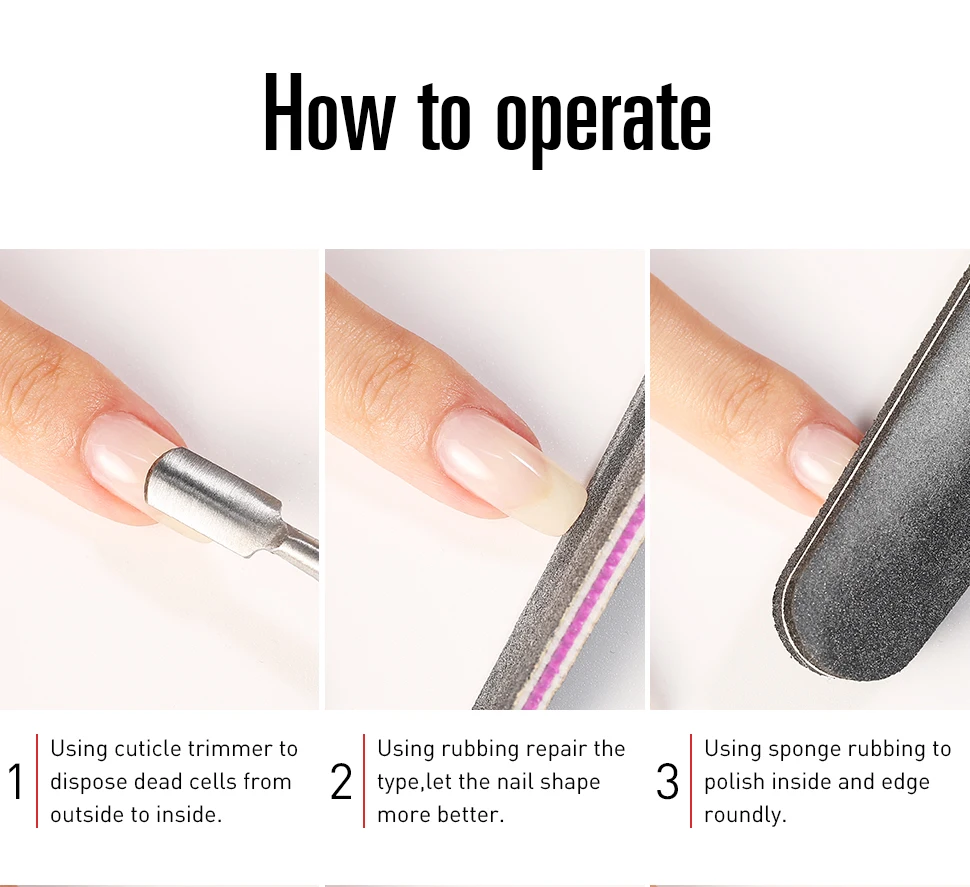 How to operate

1 Using cuticle trimmer to dispose dead cells from outside to inside.

2 Using rubbing repair the type,let the nail shape more better.

3 Using sponge rubbing to polish inside and edge roundly.