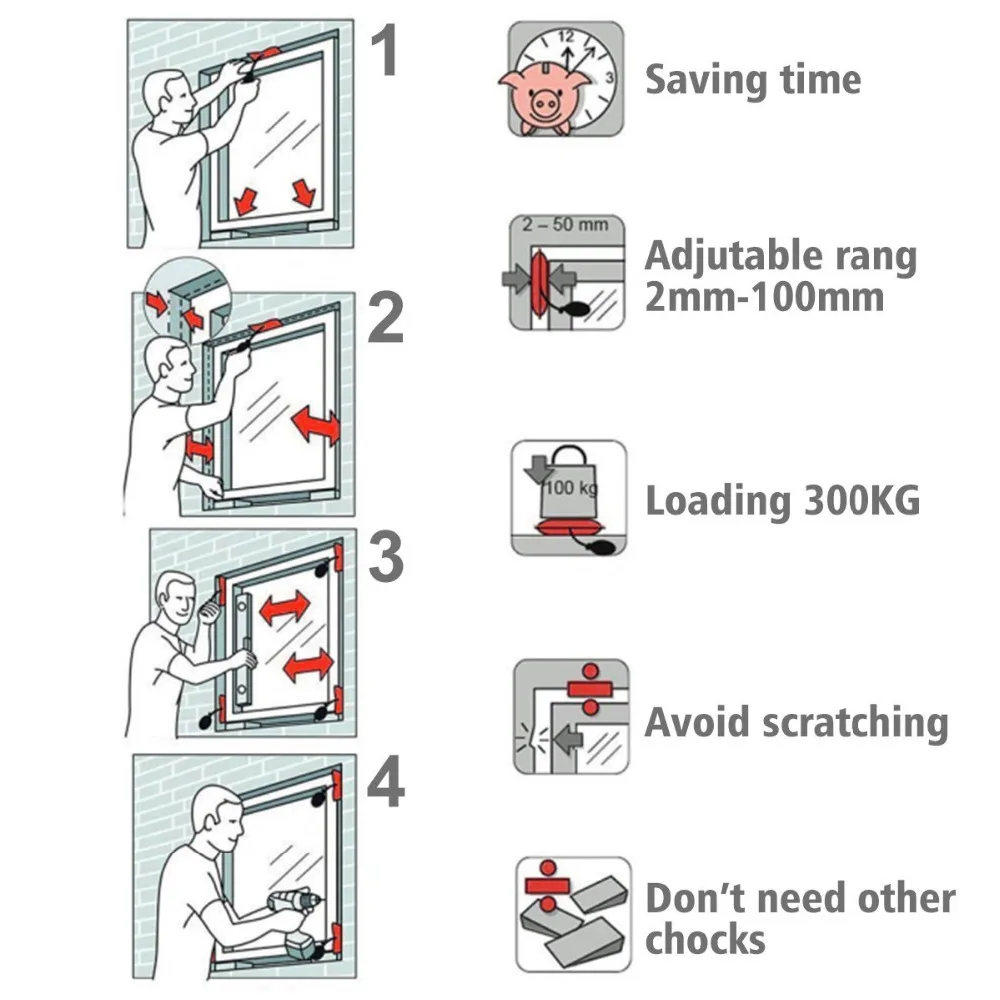 1

2

3

4

12
3

Saving time

2 – 50 mm

Adjutable rang 2mm-100mm

100 kg

Loading 300KG

Avoid scratching

Don't need other chocks