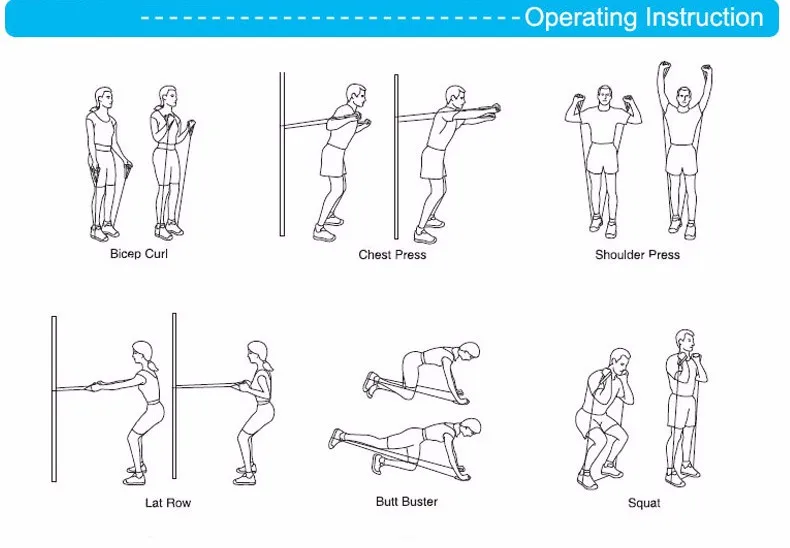 Operating Instruction

Bicep Curl

Chest Press

Shoulder Press

Lat Row

Butt Buster

Squat