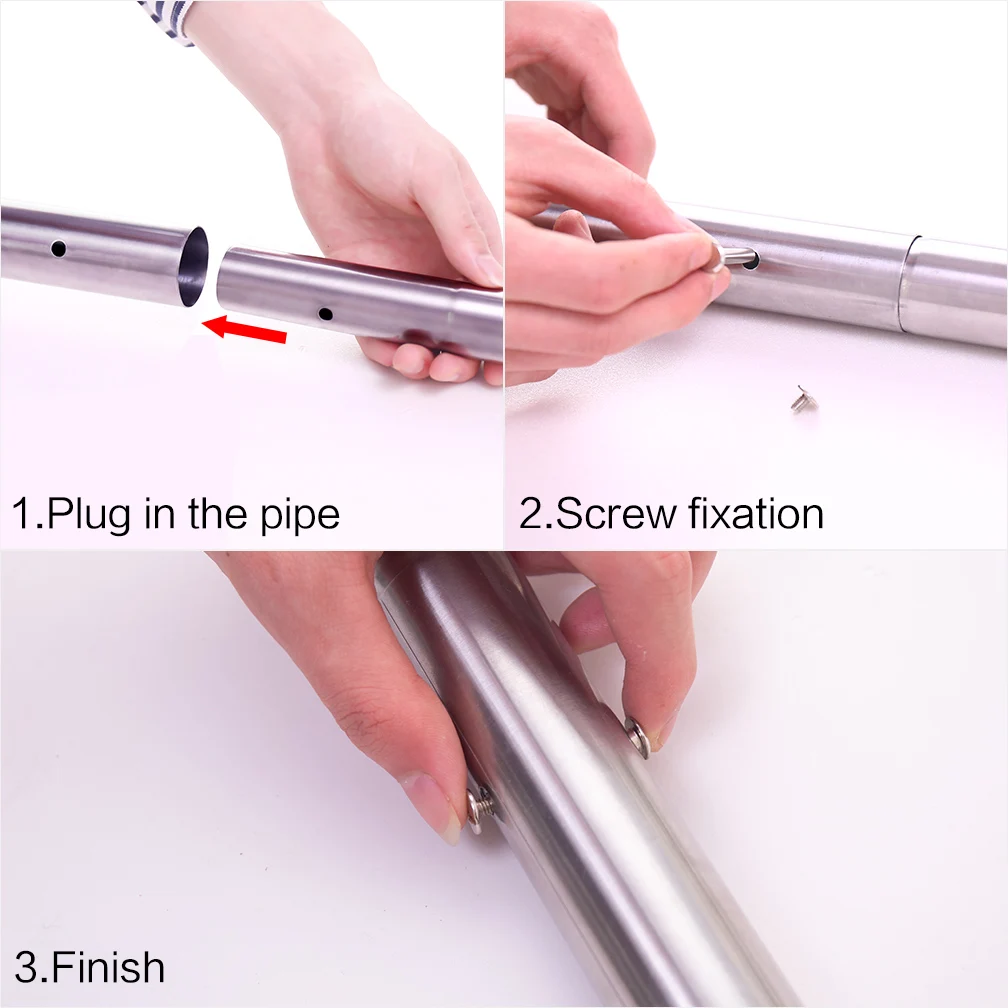 1.Plug in the pipe

2.Screw fixation

3.Finish