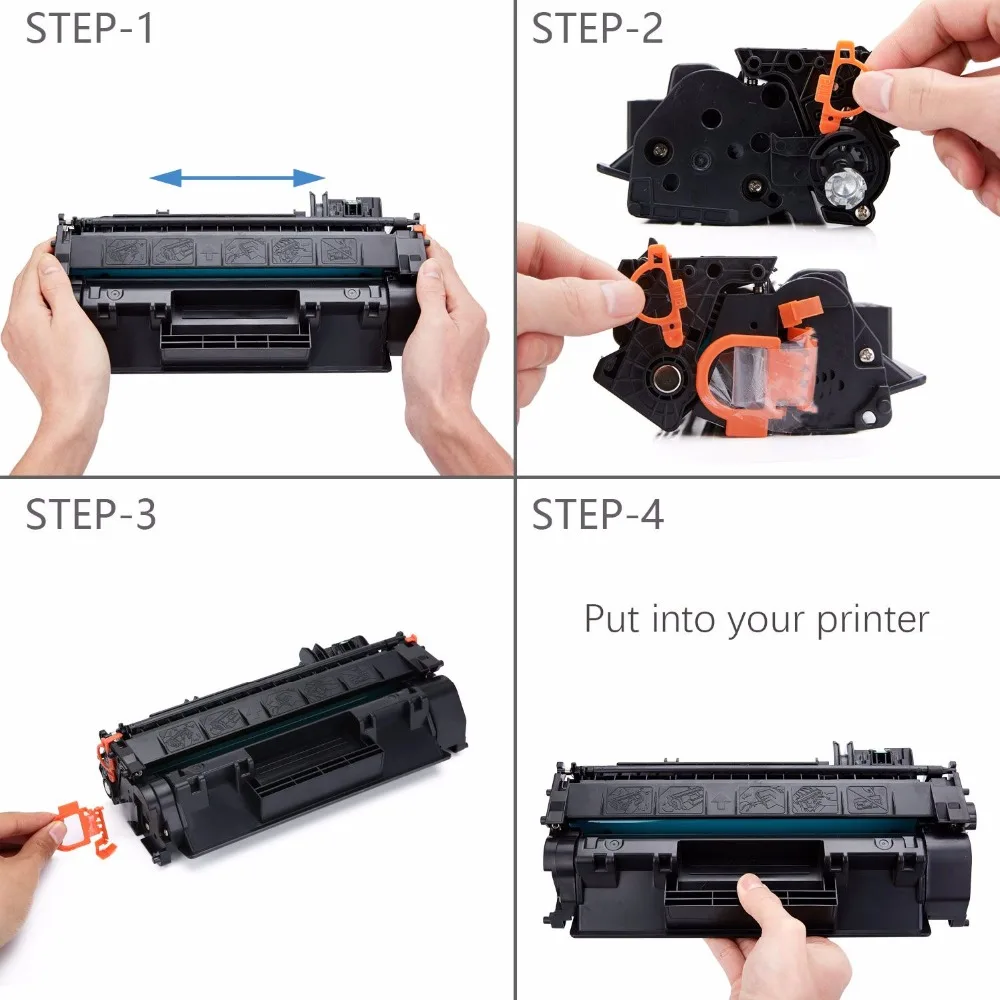 STEP-1

STEP-2

STEP-3

STEP-4

Put into your printer