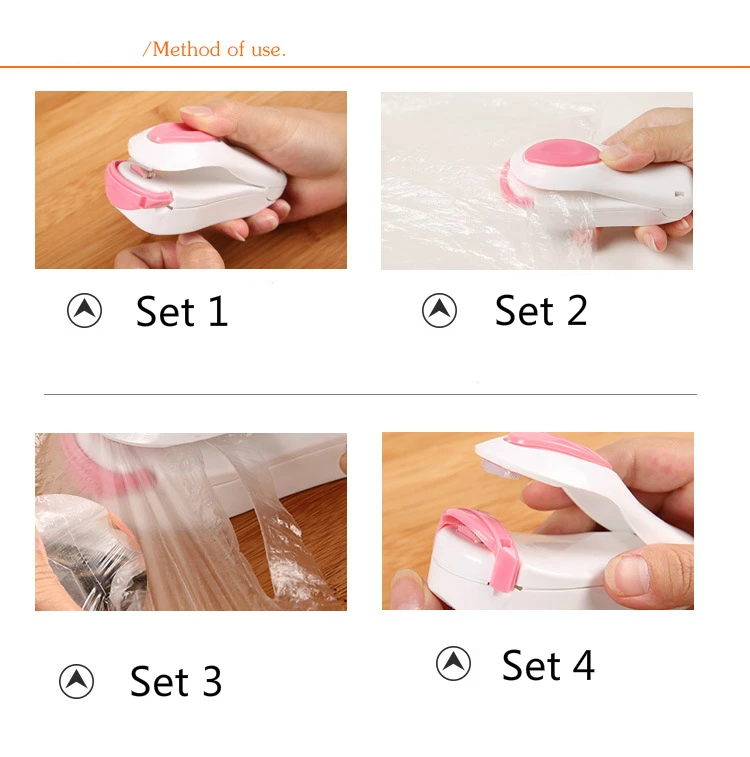 /Method of use.

Set 1

Set 2

Set 3

Set 4