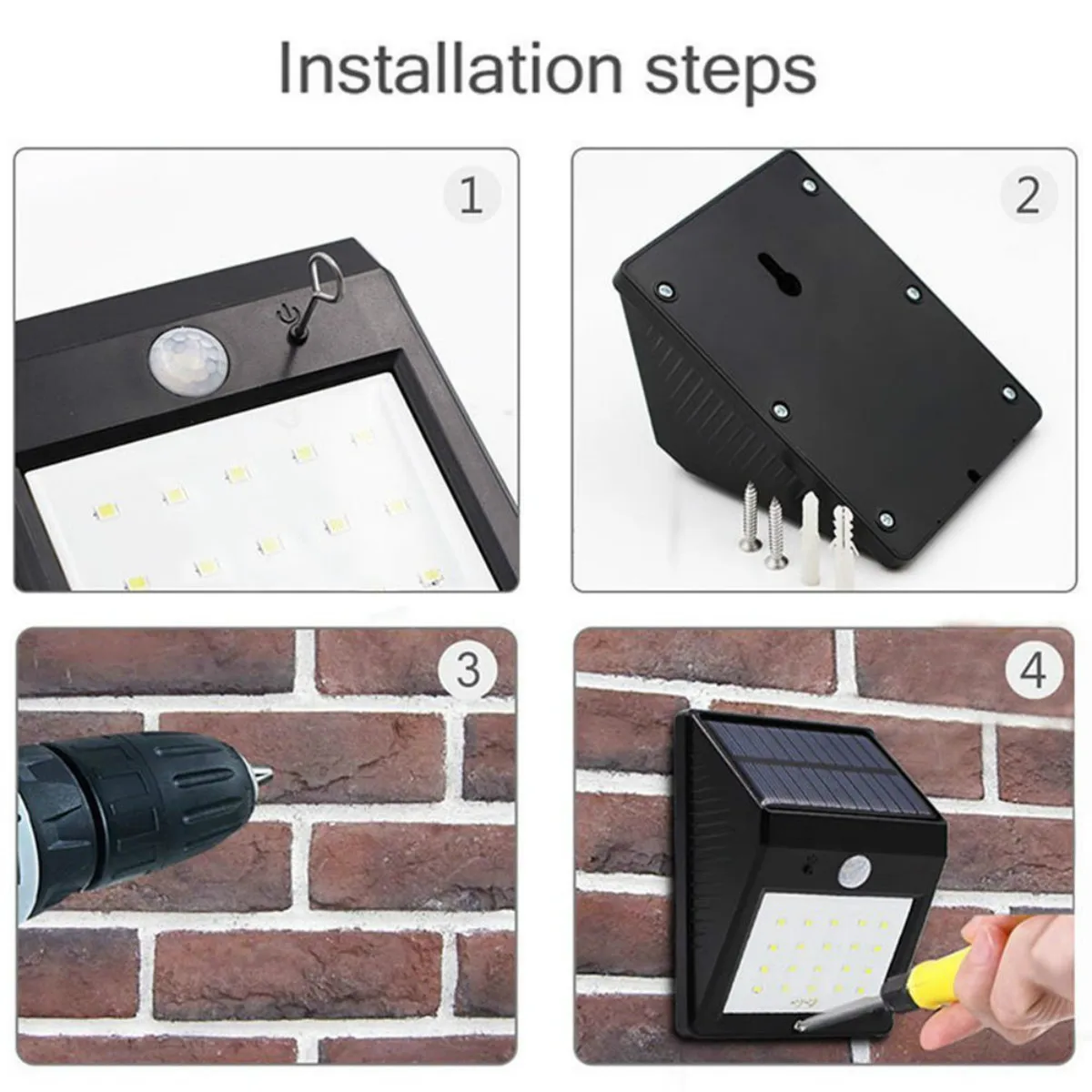 Installation steps

1

2

3

4