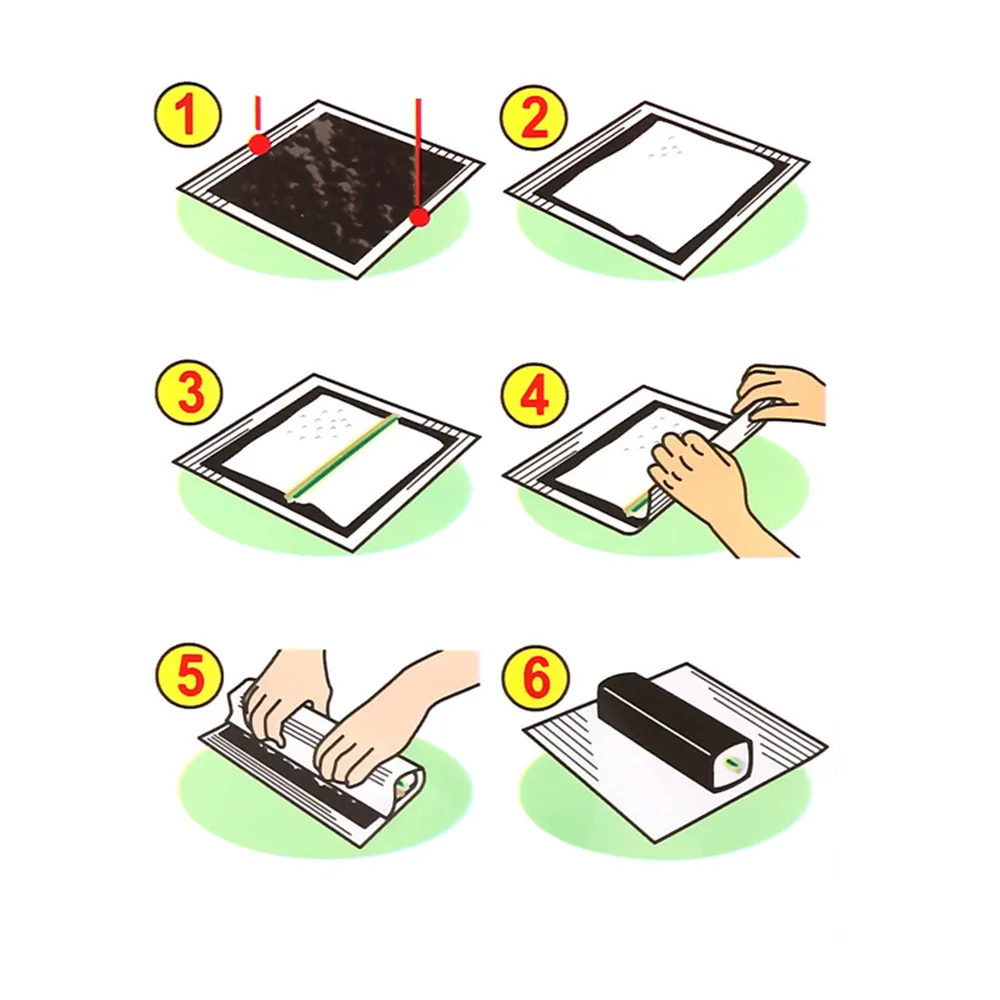 1
2
3
4
5
6