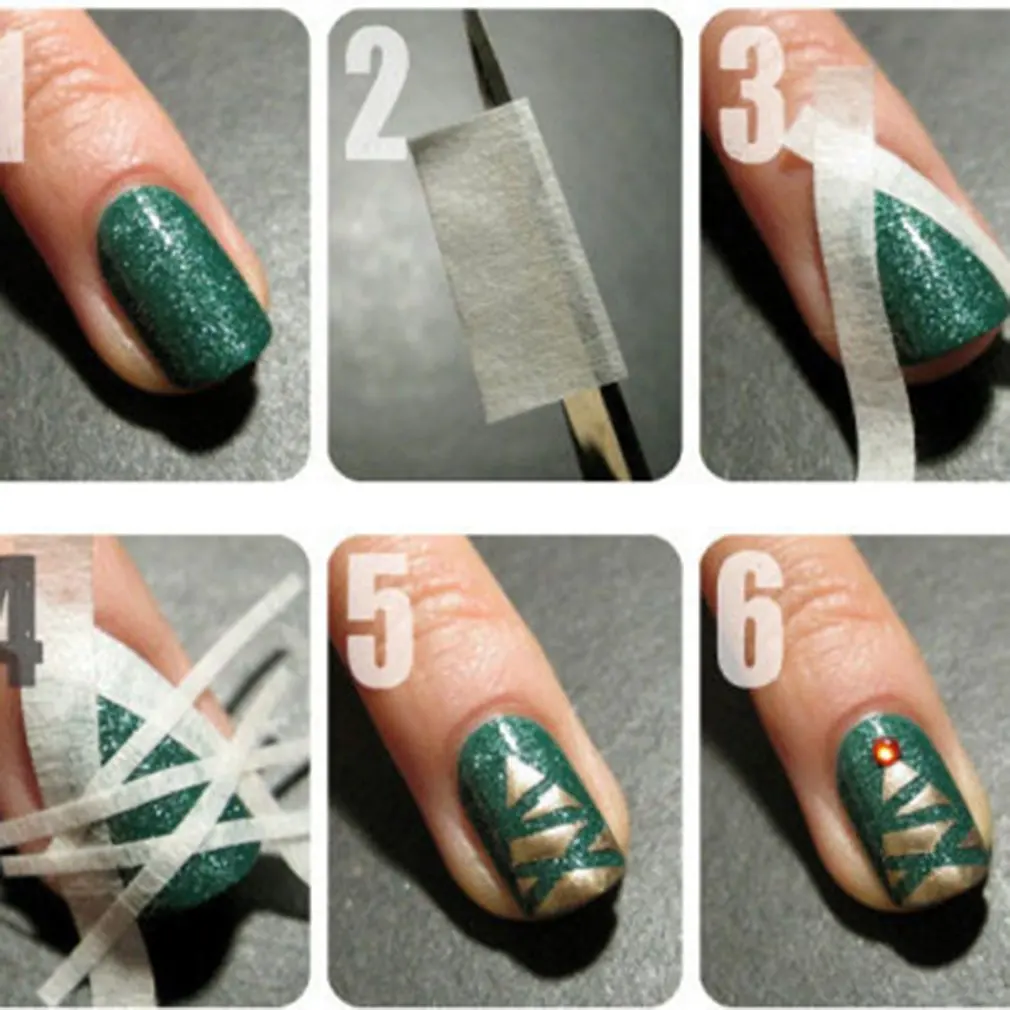 1
2
3
4
5
6