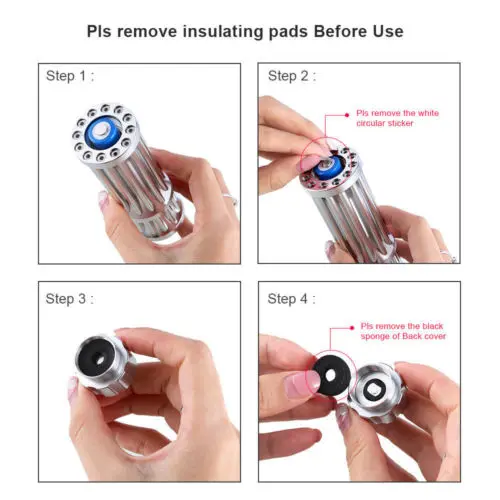 Pls remove insulating pads Before Use

Step 1 :

Step 2 :

Pls remove the white circular sticker

Step 3 :

Step 4 :

Pls remove the black sponge of Back cover