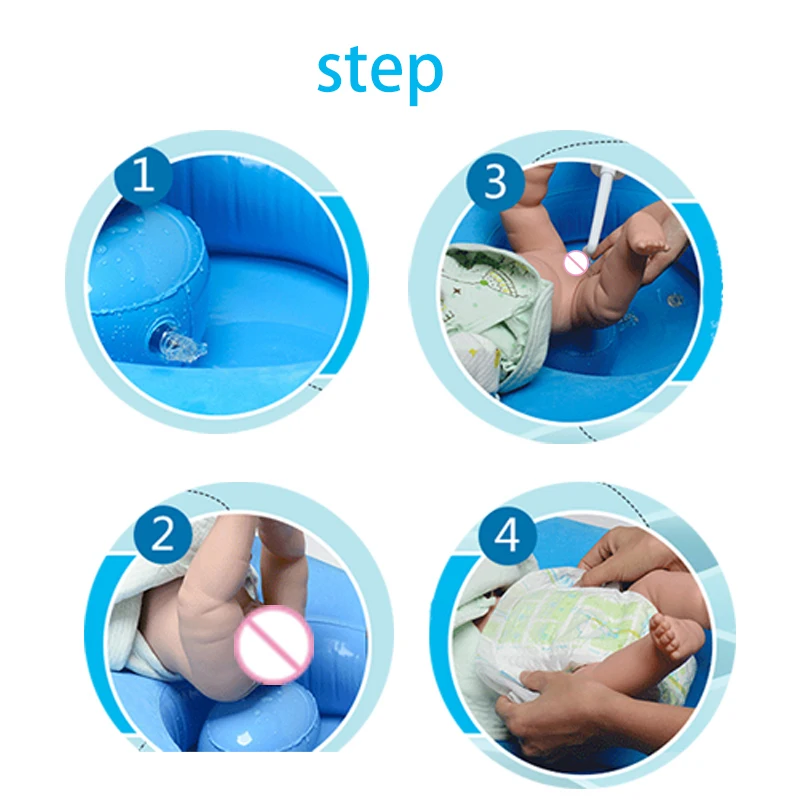 step

1

3

2

4