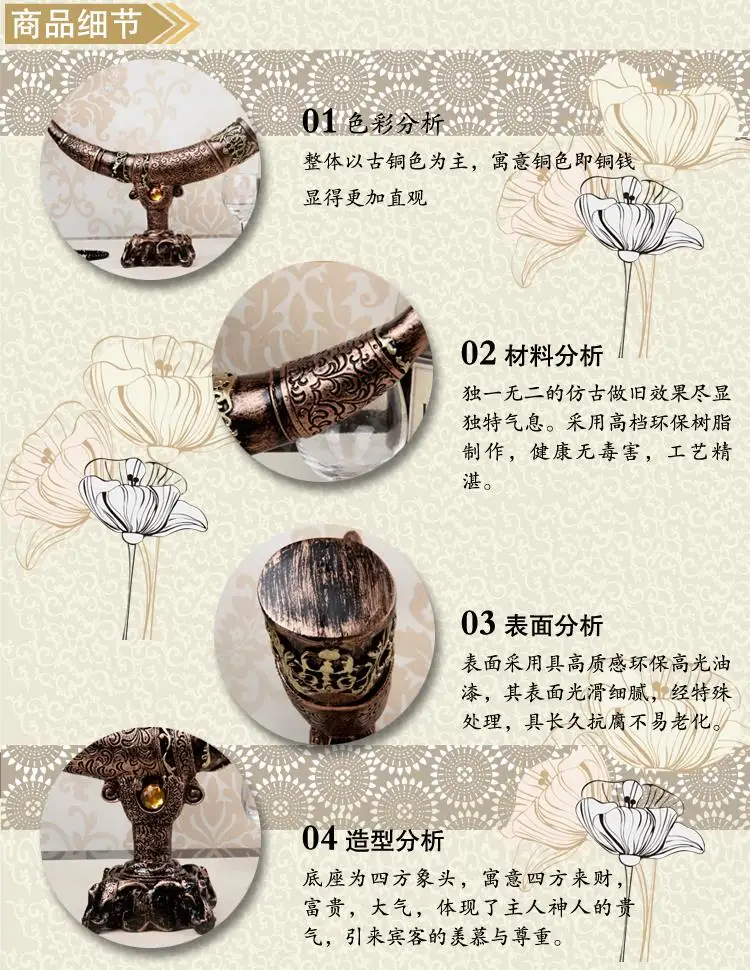 商品细节

01 色彩分析
整体以古铜色为主，寓意铜色即铜钱显得更加直观

02 材料分析
独一无二的仿古做旧效果尽显独特气息。采用高档环保树脂制作，健康无毒害，工艺精湛。

03 表面分析
表面采用具高质感环保高光油漆，其表面光滑细腻，经特殊处理，具长久抗腐不易老化。

04 造型分析
底座为四方象头，寓意四方来财，富贵，大气，体现了主人神人的贵气，引来宾客的羡慕与尊重。