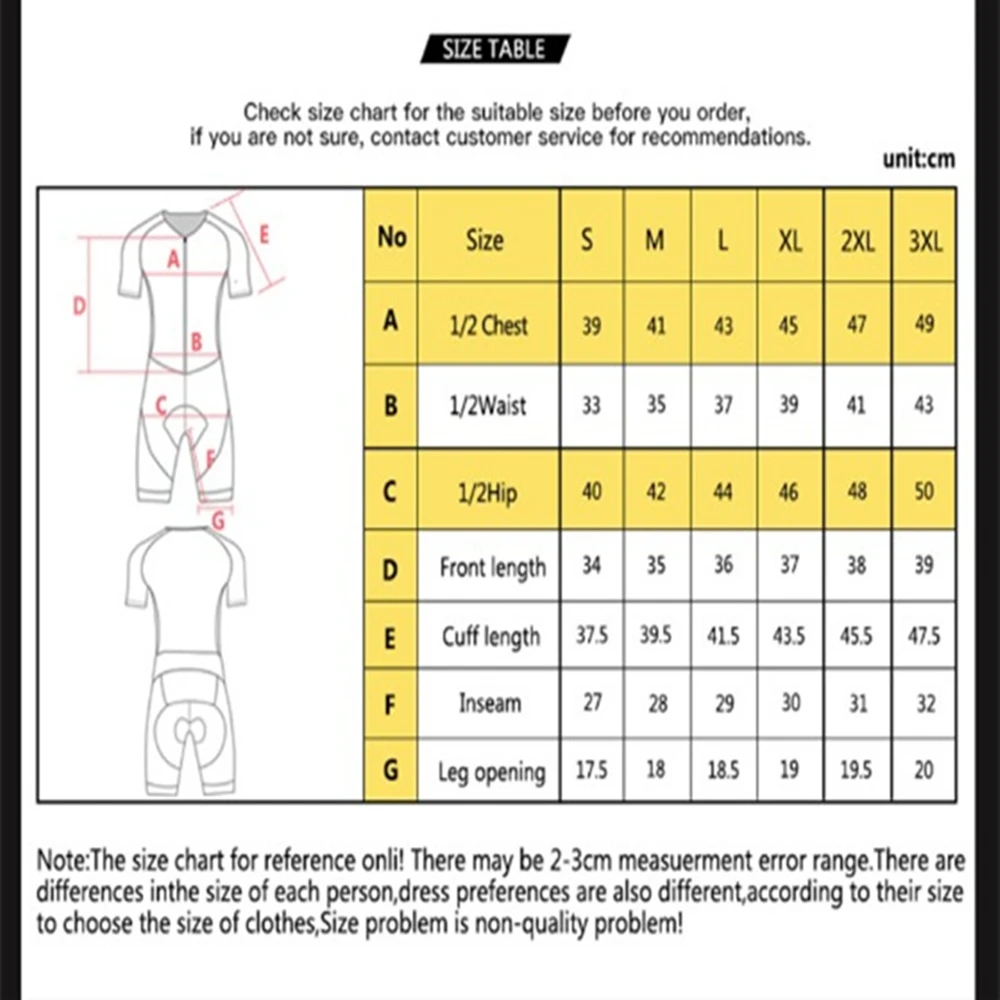 SIZE TABLE

Check size chart for the suitable size before you order, if you are not sure, contact customer service for recommendations.

unit:cm

E
A
D
B
C
F
G

| No | Size | S | M | L | XL | 2XL | 3XL |
|---|---|---|---|---|---|---|---|
| A | 1/2 Chest | 39 | 41 | 43 | 45 | 47 | 49 |
| B | 1/2Waist | 33 | 35 | 37 | 39 | 41 | 43 |
| C | 1/2Hip | 40 | 42 | 44 | 46 | 48 | 50 |
| D | Front length | 34 | 35 | 36 | 37 | 38 | 39 |
| E | Cuff length | 37.5 | 39.5 | 41.5 | 43.5 | 45.5 | 47.5 |
| F | Inseam | 27 | 28 | 29 | 30 | 31 | 32 |
| G | Leg opening | 17.5 | 18 | 18.5 | 19 | 19.5 | 20 |

Note:The size chart for reference onli! There may be 2-3cm measuerment error range.There are differences inthe size of each person,dress preferences are also different,according to their size to choose the size of clothes,Size problem is non-quality problem!