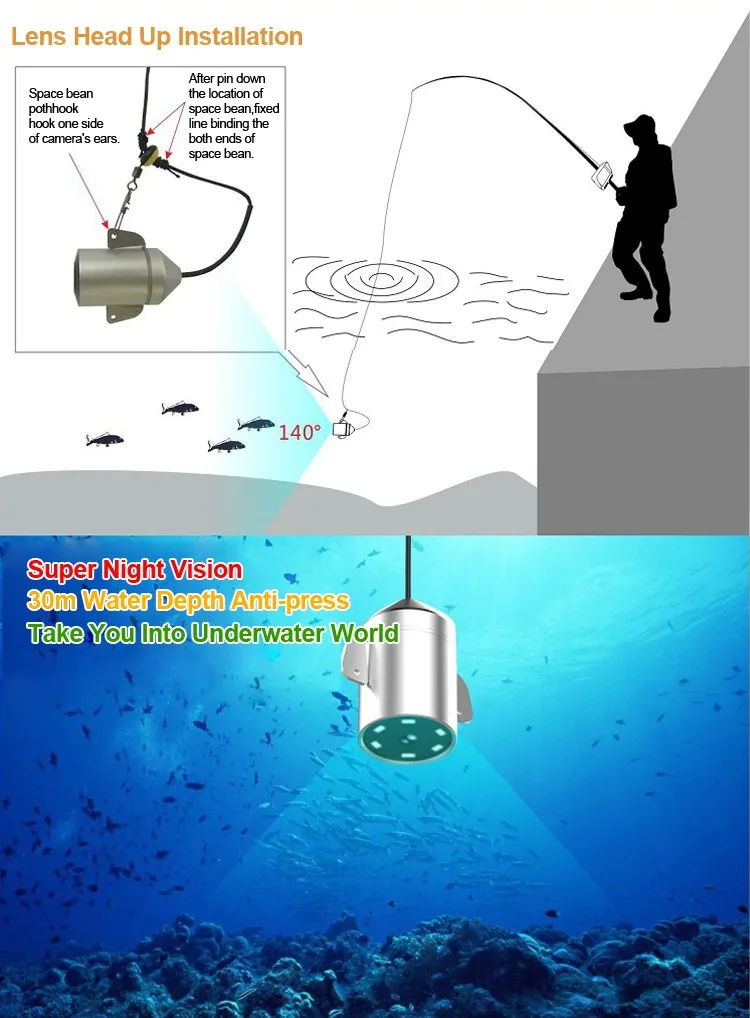 Lens Head Up Installation

Space bean pothhook hook one side of camera's ears.

After pin down the location of space bean,fixed line binding the both ends of space bean.

140°

Super Night Vision
30m Water Depth Anti-press
Take You Into Underwater World