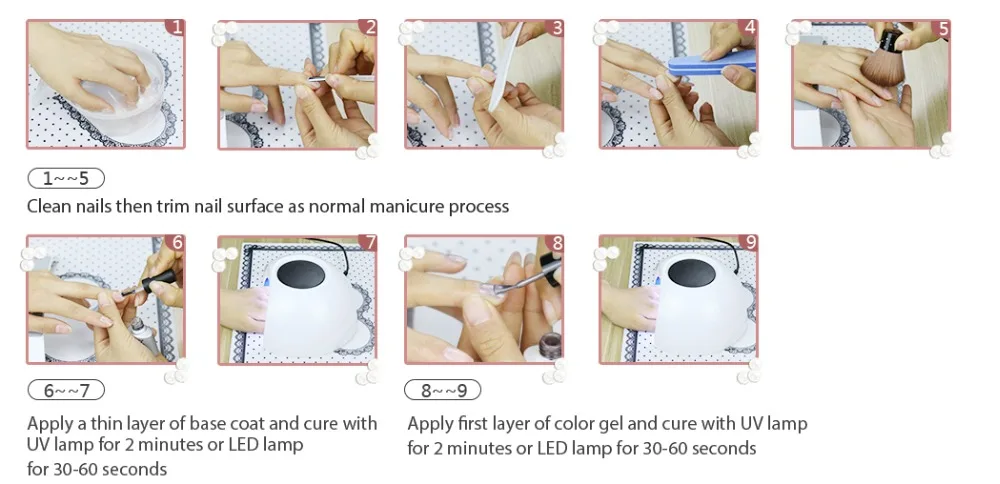 1

2

3

4

5

1~~5

Clean nails then trim nail surface as normal manicure process

6

7

8

9

6~~7

Apply a thin layer of base coat and cure with UV lamp for 2 minutes or LED lamp for 30-60 seconds

8~~9

Apply first layer of color gel and cure with UV lamp for 2 minutes or LED lamp for 30-60 seconds