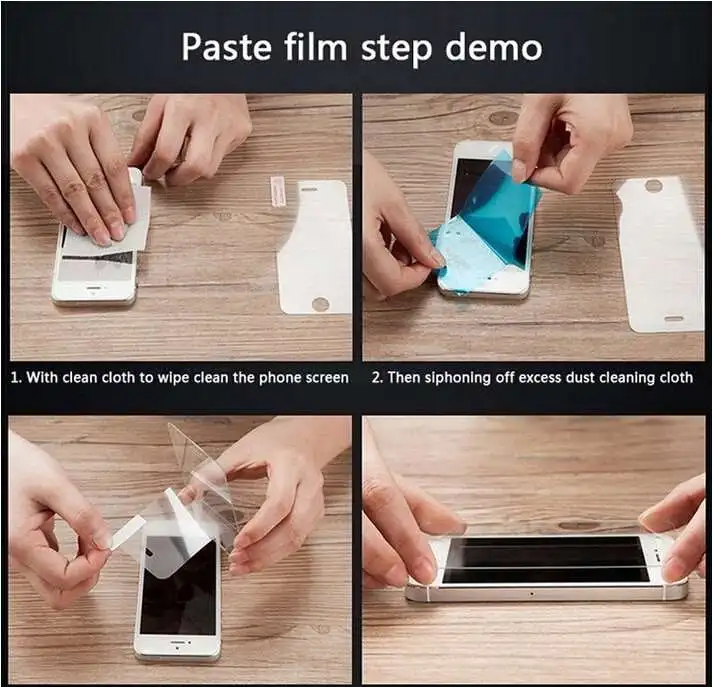 Paste film step demo

1. With clean cloth to wipe clean the phone screen

2. Then siphoning off excess dust cleaning cloth