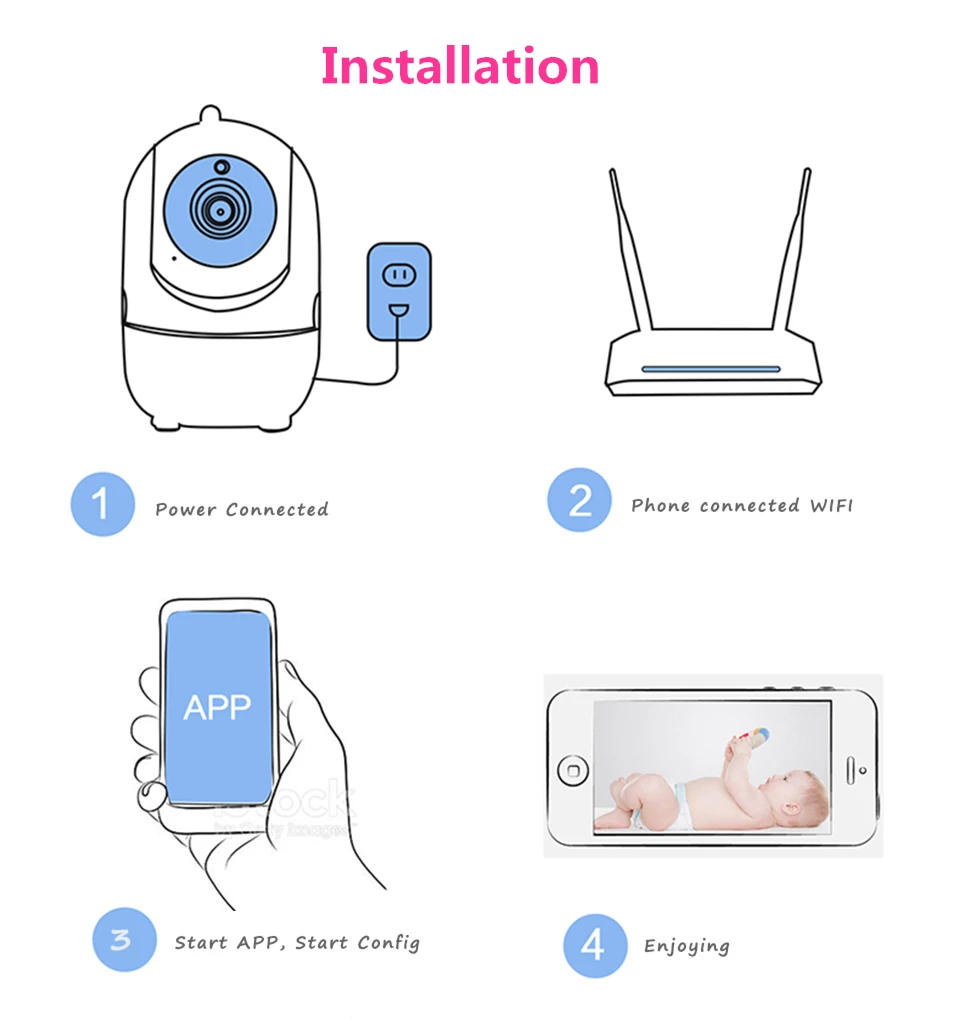 Installation

1 Power Connected

2 Phone connected WIFI

APP

iStock by Getty Images

3 Start APP, Start Config

4 Enjoying