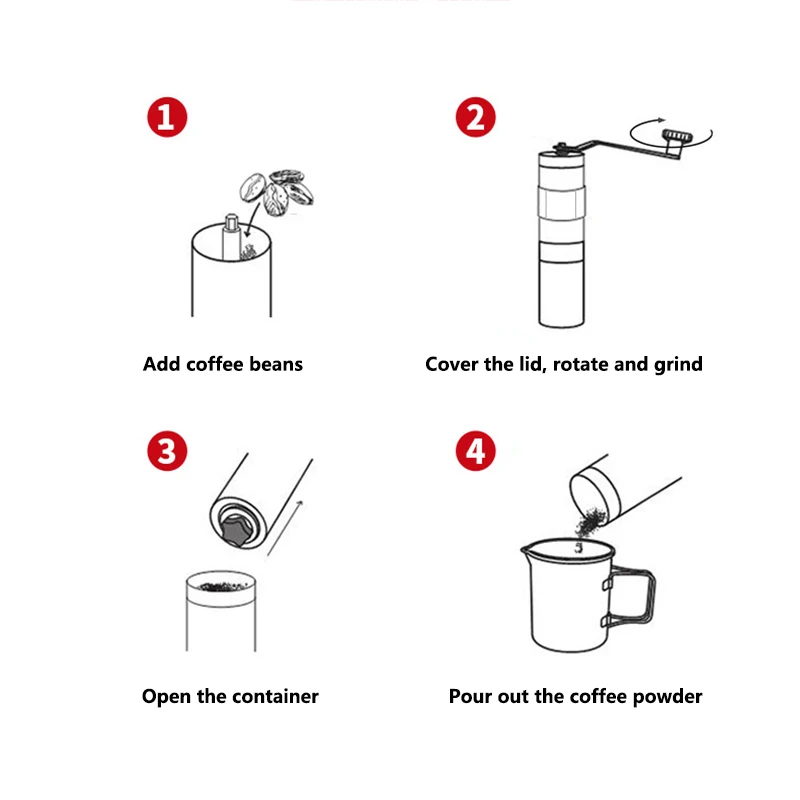 1

Add coffee beans

2

Cover the lid, rotate and grind

3

Open the container

4

Pour out the coffee powder