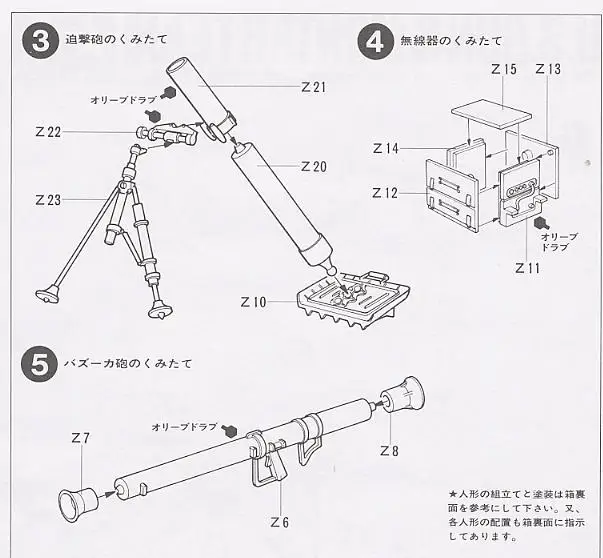 3 迫撃砲のくみたて

オリーブドラブ

Z21

Z22

Z20

Z23

Z10

4 無線器のくみたて

Z15 Z13

Z14

Z12

オリーブドラブ

Z11

5 バズーカ砲のくみたて

オリーブドラブ

Z7

Z8

Z6

★人形の組立てと塗装は箱裏面を参考にして下さい。又、各人形の配置も箱裏面に指示してあります。