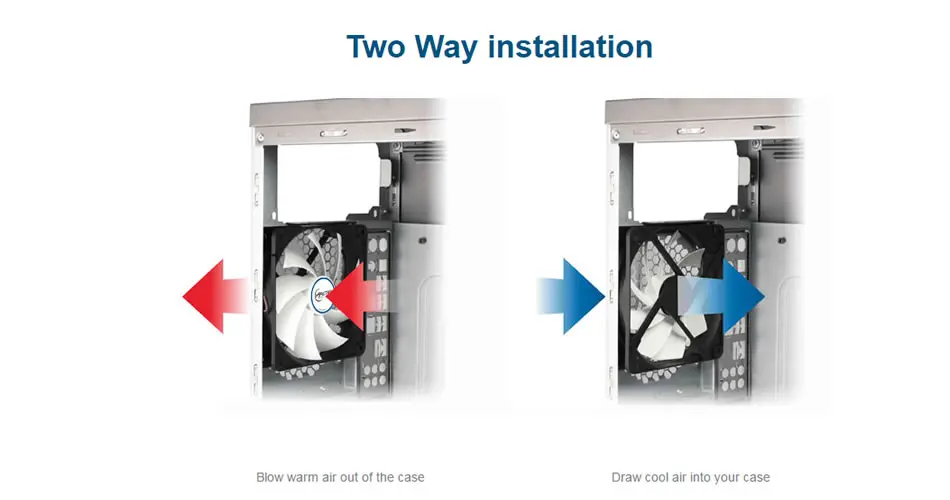 Two Way installation

Blow warm air out of the case

Draw cool air into your case