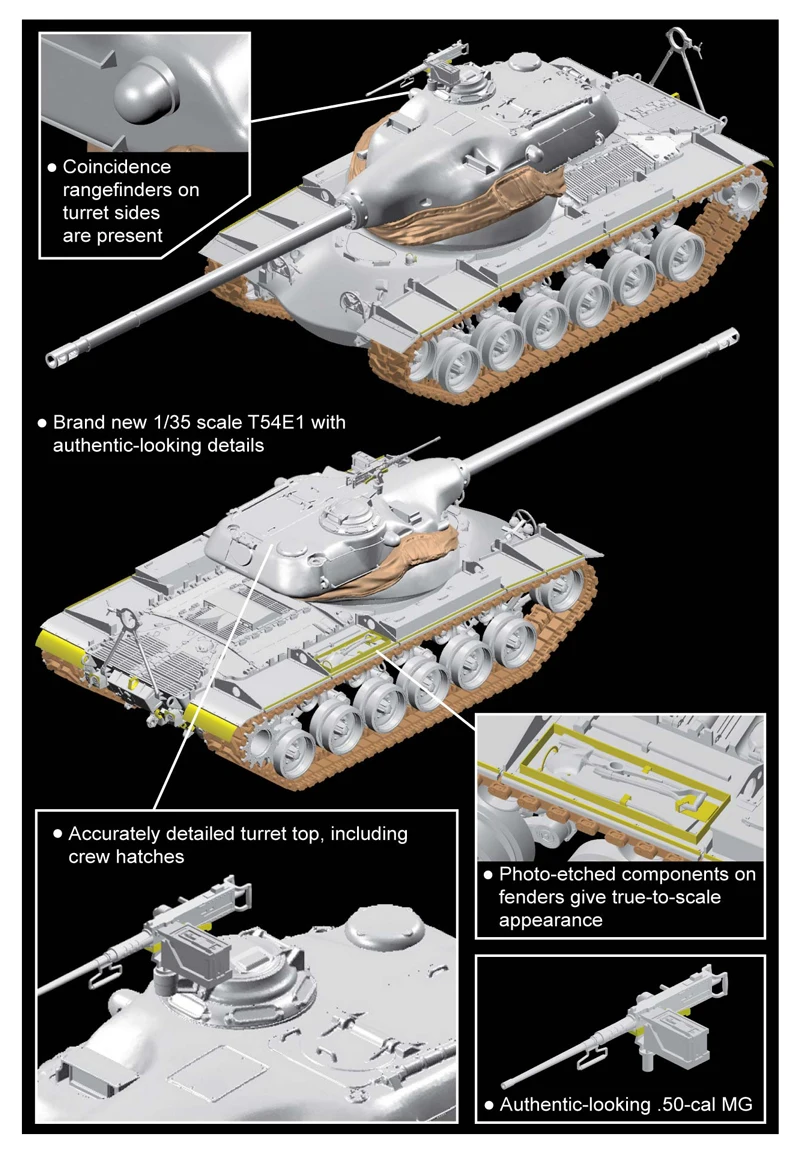 ● Coincidence rangefinders on turret sides are present

● Brand new 1/35 scale T54E1 with authentic-looking details

● Accurately detailed turret top, including crew hatches

● Photo-etched components on fenders give true-to-scale appearance

● Authentic-looking .50-cal MG