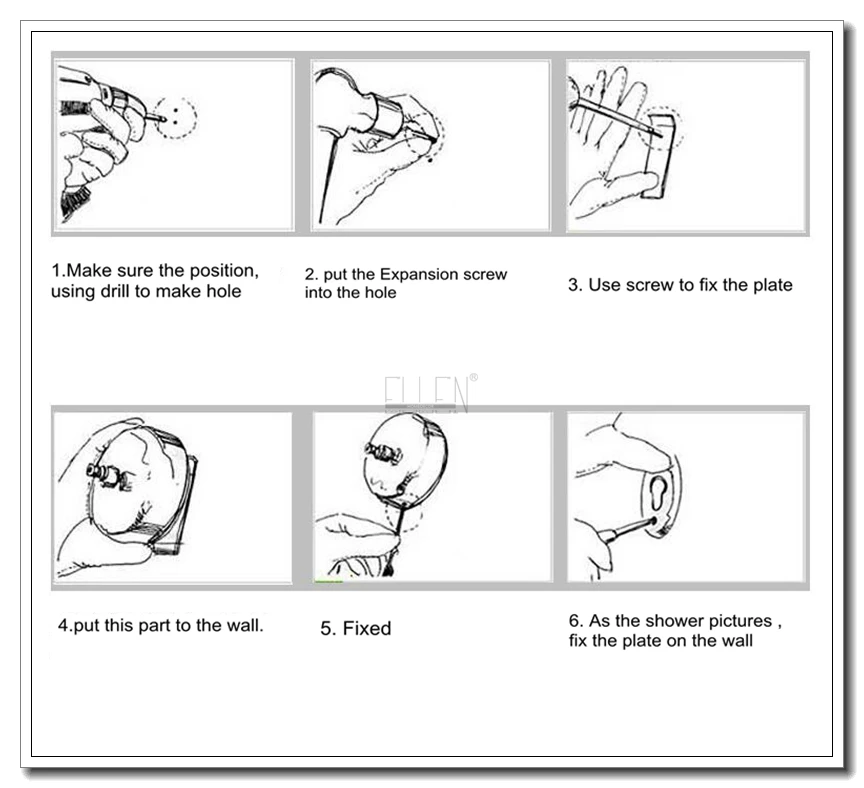 1.Make sure the position, using drill to make hole

2. put the Expansion screw into the hole

3. Use screw to fix the plate

ELLEN®

4.put this part to the wall.

5. Fixed

6. As the shower pictures , fix the plate on the wall