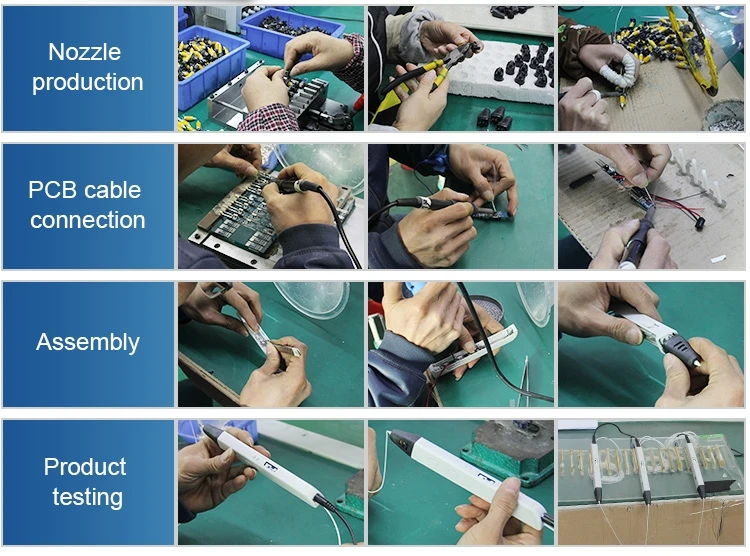 Nozzle production

PCB cable connection

Assembly

Product testing