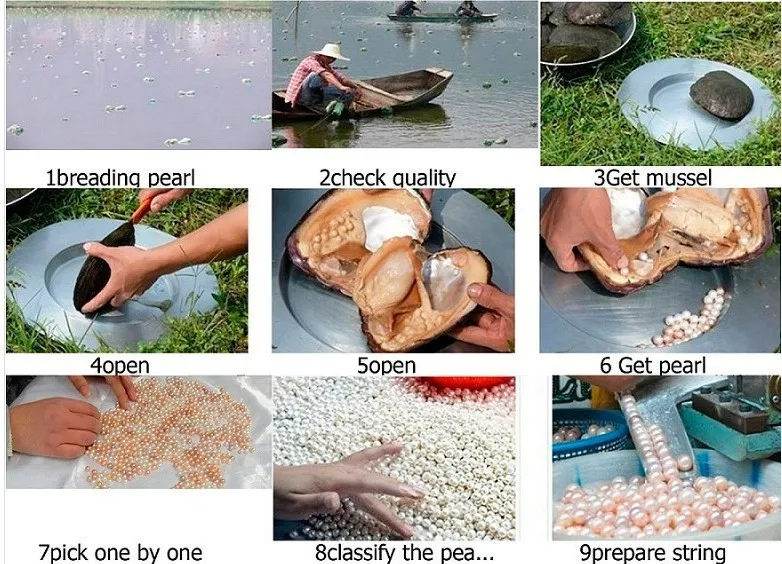 1breading pearl

2check quality

3Get mussel

4open

5open

6 Get pearl

7pick one by one

8classify the pea...

9prepare string