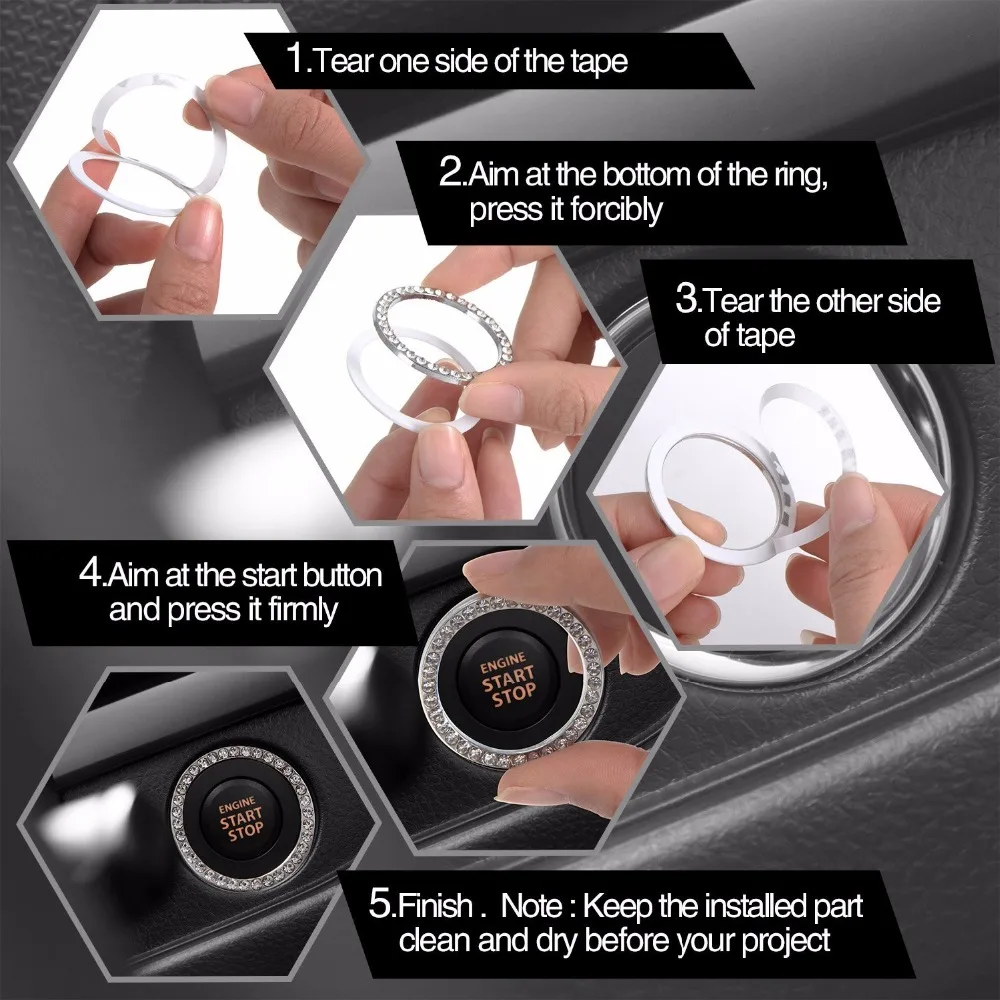 1.Tear one side of the tape

2.Aim at the bottom of the ring, press it forcibly

3.Tear the other side of tape

4.Aim at the start button and press it firmly

ENGINE
START
STOP

ENGINE
START
STOP

5.Finish . Note : Keep the installed part clean and dry before your project