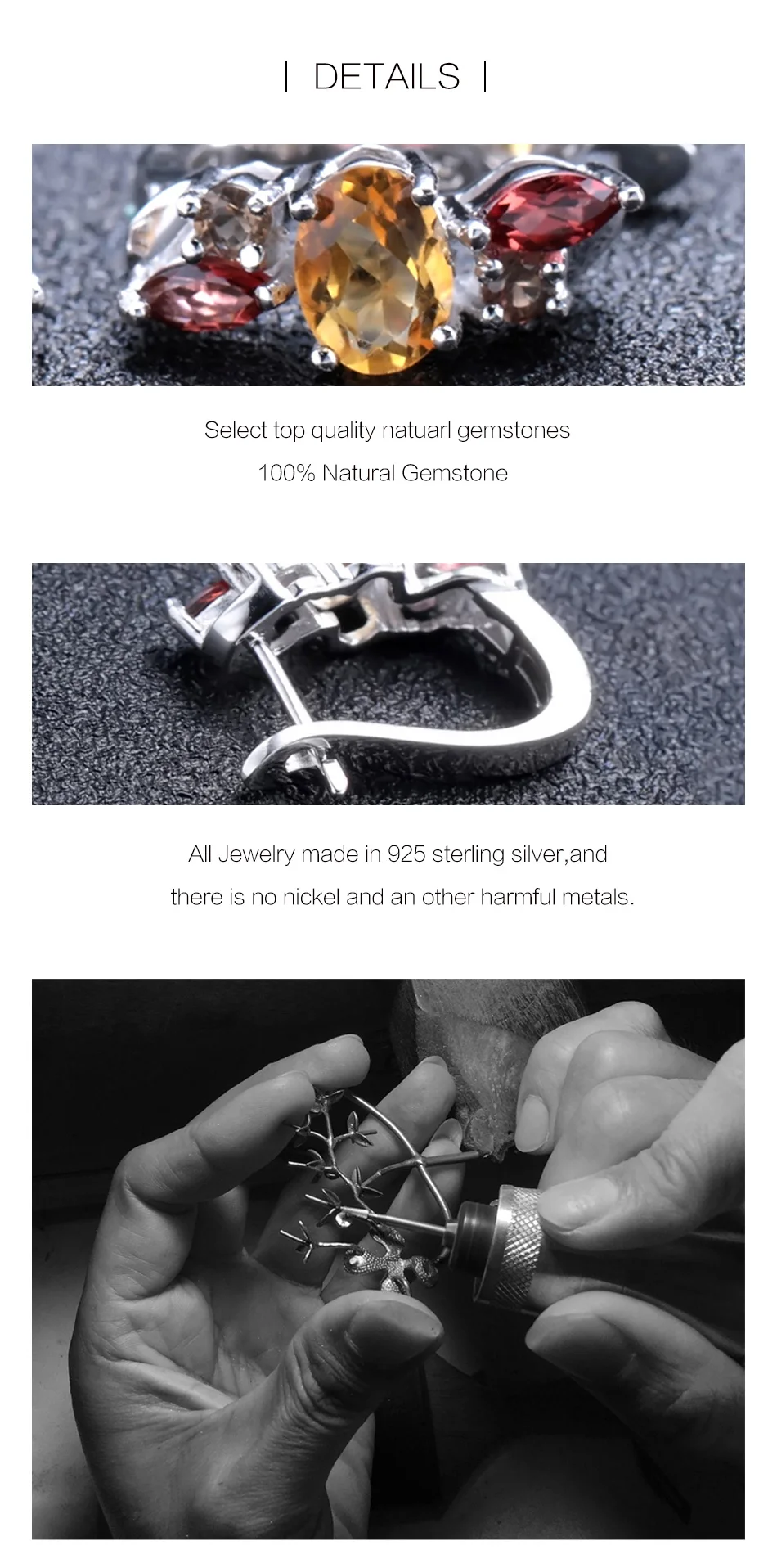 | DETAILS |

Select top quality natuarl gemstones

100% Natural Gemstone

All Jewelry made in 925 sterling silver,and

there is no nickel and an other harmful metals.