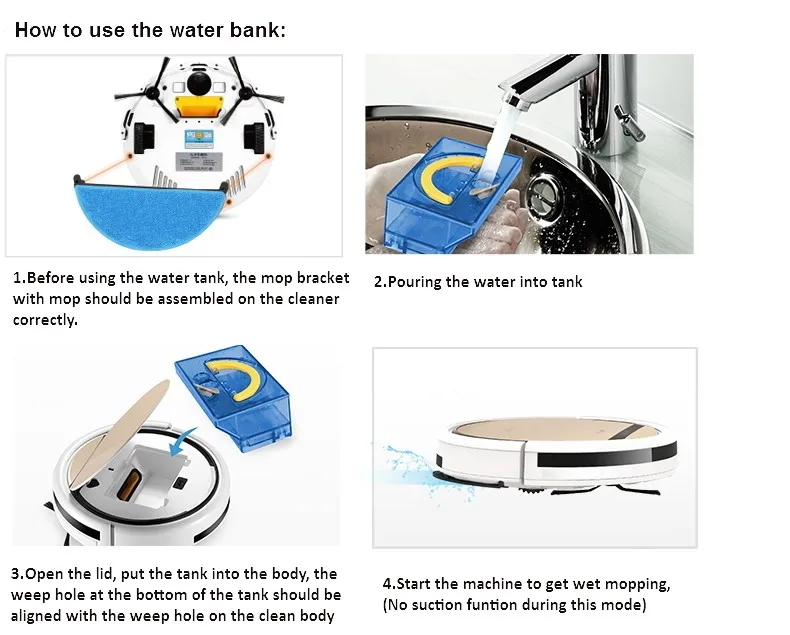 How to use the water bank:

1.Before using the water tank, the mop bracket with mop should be assembled on the cleaner correctly.

2.Pouring the water into tank

3.Open the lid, put the tank into the body, the weep hole at the bottom of the tank should be aligned with the weep hole on the clean body

4.Start the machine to get wet mopping, (No suction funtion during this mode)