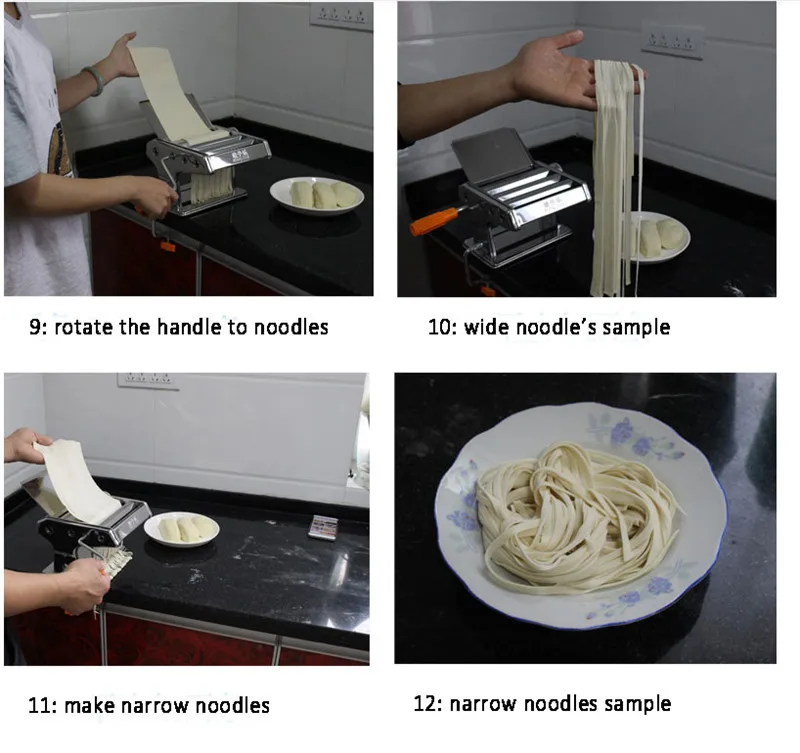 9: rotate the handle to noodles

10: wide noodle's sample

11: make narrow noodles

12: narrow noodles sample