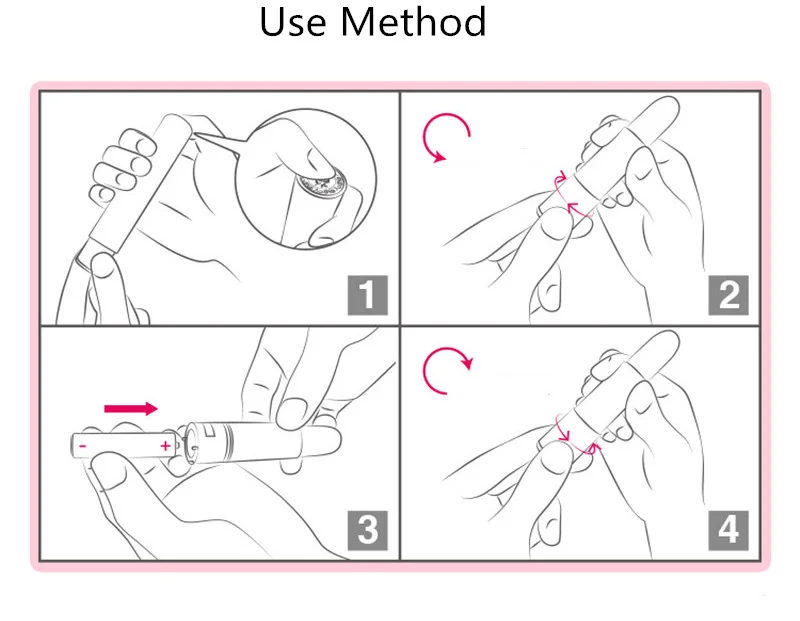 Use Method

1

2

- +

3

4