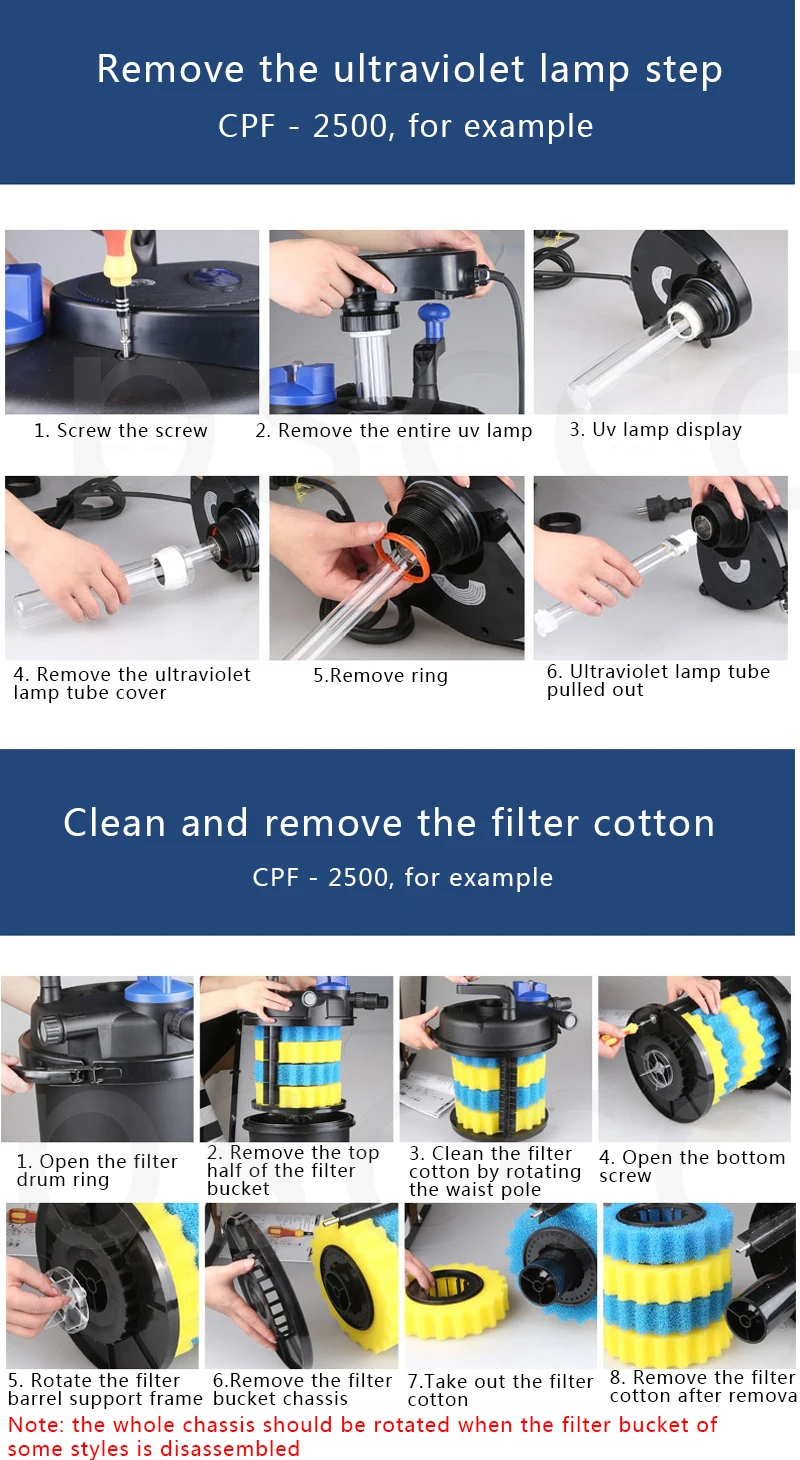 Remove the ultraviolet lamp step
CPF - 2500, for example

1. Screw the screw
2. Remove the entire uv lamp
3. Uv lamp display

4. Remove the ultraviolet lamp tube cover
5.Remove ring
6. Ultraviolet lamp tube pulled out

Clean and remove the filter cotton
CPF - 2500, for example

1. Open the filter drum ring
2. Remove the top half of the filter bucket
3. Clean the filter cotton by rotating the waist pole
4. Open the bottom screw

5. Rotate the filter barrel support frame
6.Remove the filter bucket chassis
7.Take out the filter cotton
8. Remove the filter cotton after remova

Note: the whole chassis should be rotated when the filter bucket of some styles is disassembled