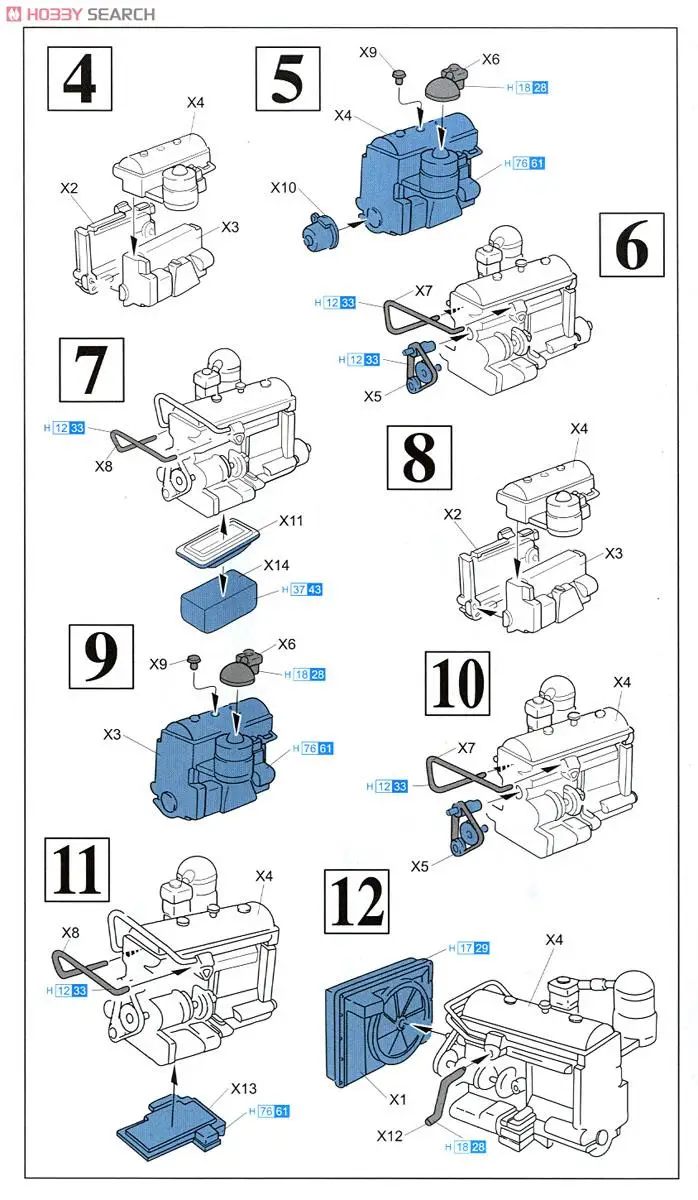 HOBBY SEARCH

4
X4
X2
X3

5
X9
X6
H 18 28
X4
H 76 61
X10

6
H 12 33
X7
H 12 33
X5

7
H 12 33
X8
X11
X14
H 37 43

8
X4
X2
X3

9
X9
X6
H 18 28
X3
H 76 61

10
X4
X7
H 12 33
X5

11
X4
X8
H 12 33
X13
H 76 61

12
H 17 29
X4
X1
X12
H 18 28