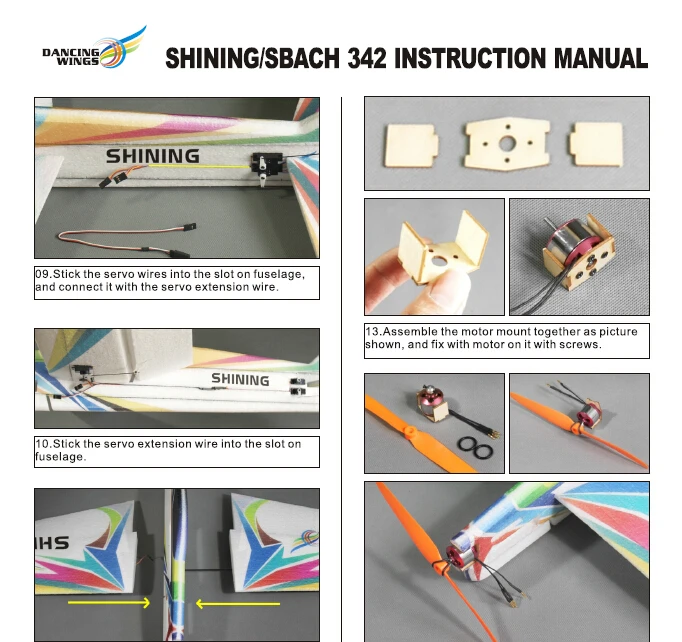 DANCING WINGS

SHINING/SBACH 342 INSTRUCTION MANUAL

SHINING

09.Stick the servo wires into the slot on fuselage, and connect it with the servo extension wire.

SHINING

10.Stick the servo extension wire into the slot on fuselage.

SHI

13.Assemble the motor mount together as picture shown, and fix with motor on it with screws.