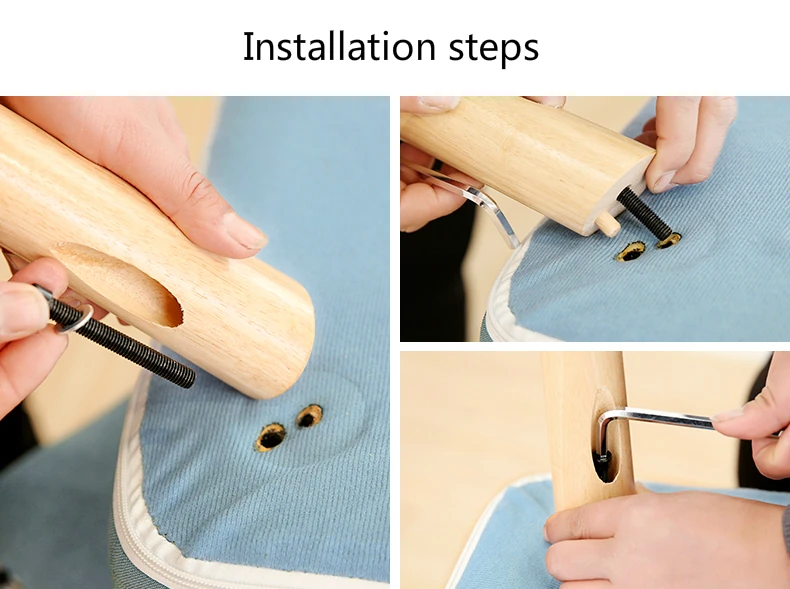 Installation steps